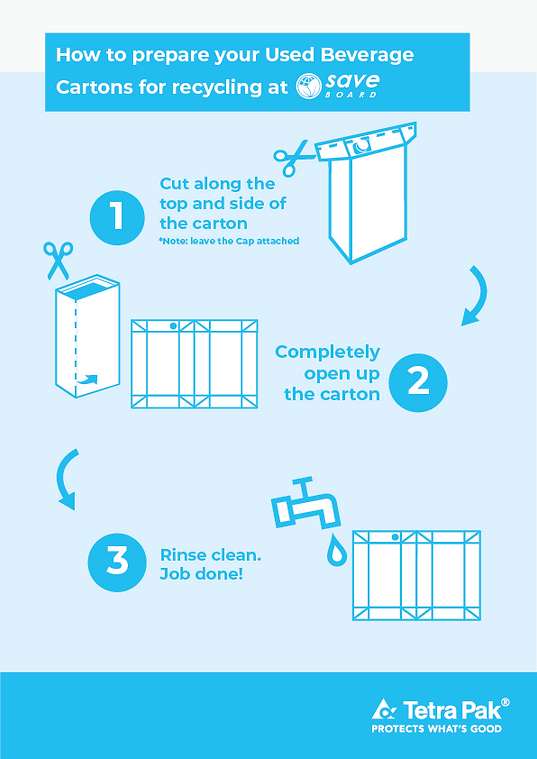 How to prepare your Used Beverage Cartons for recycling at save BOARD

1

Cut along the top and side of the carton
*Note: leave the Cap attached

Completely open up the carton

2

3

Rinse clean. Job done!

Tetra Pak®
PROTECTS WHAT'S GOOD