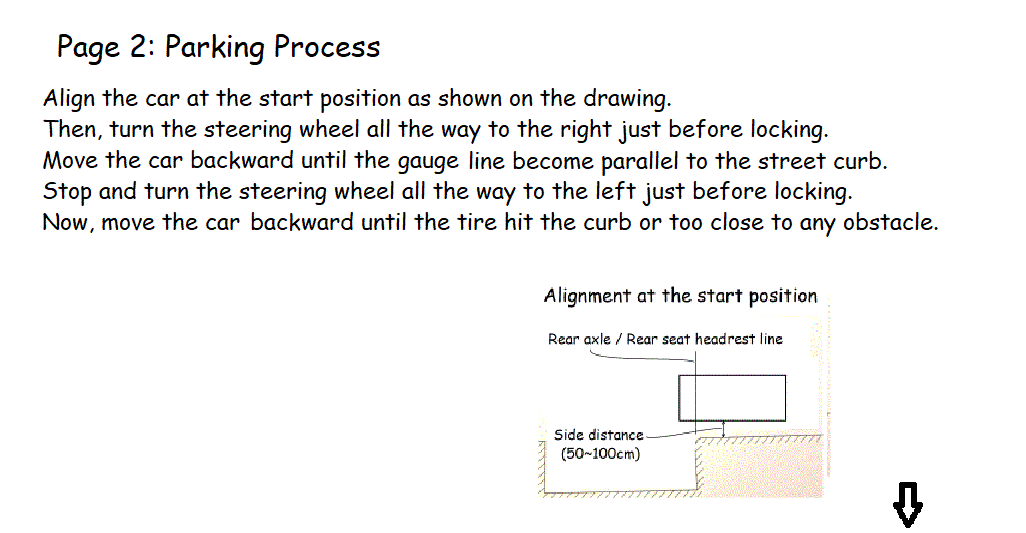 Page 2: Parking Process

Align the car at the start position as shown on the drawing.
Then, turn the steering wheel all the way to the right just before locking.
Move the car backward until the gauge line become parallel to the street curb.
Stop and turn the steering wheel all the way to the left just before locking.
Now, move the car backward until the tire hit the curb or too close to any obstacle.

Alignment at the start position

Rear axle / Rear seat headrest line

Side distance
(50~100cm)