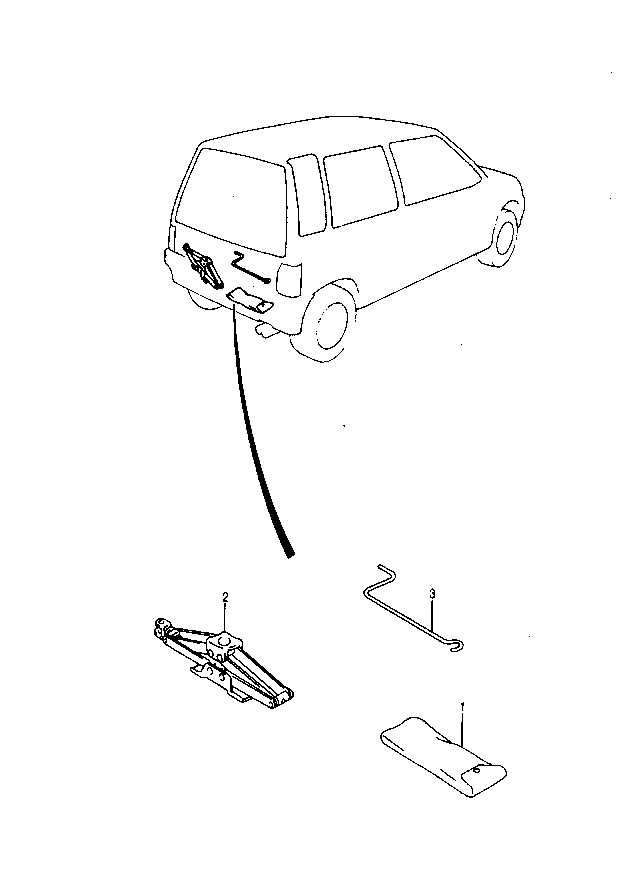 2

3

1