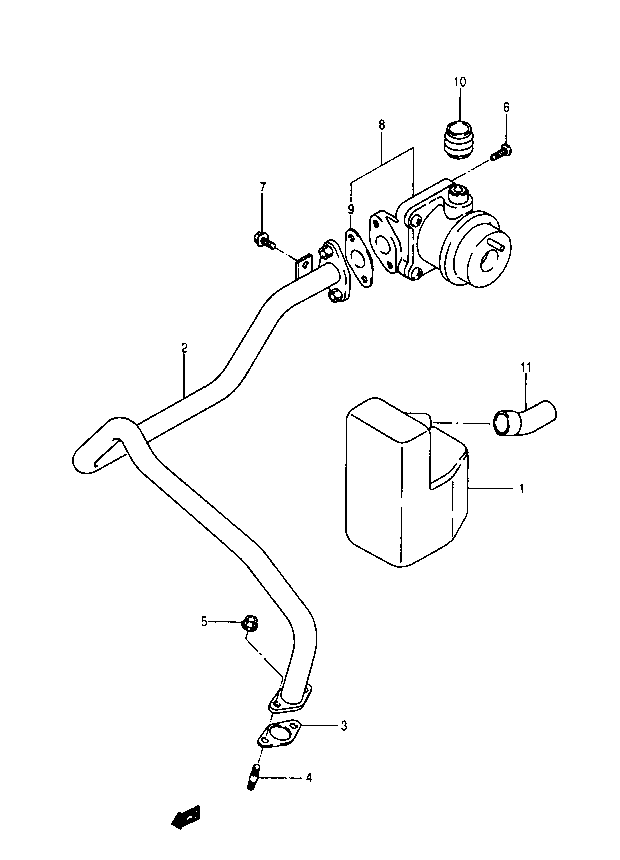 10
6
8
7
9
2
11
1
5
3
4