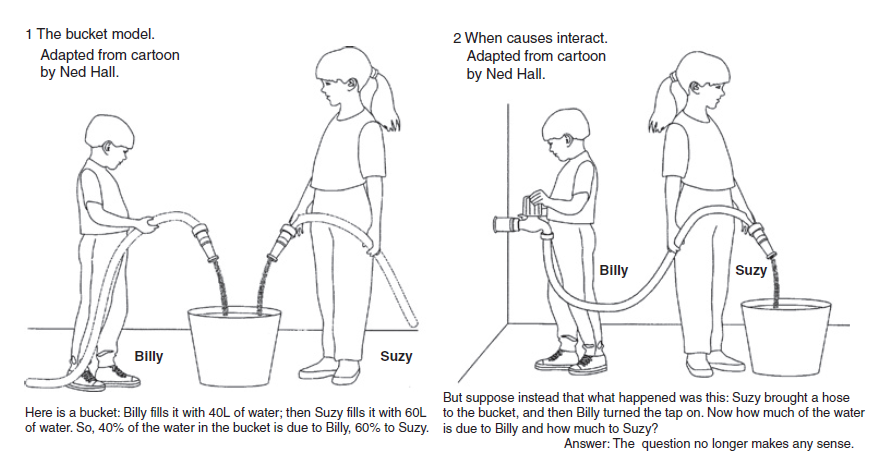 1 The bucket model.
Adapted from cartoon by Ned Hall.

Billy

Suzy

Here is a bucket: Billy fills it with 40L of water; then Suzy fills it with 60L of water. So, 40% of the water in the bucket is due to Billy, 60% to Suzy.

2 When causes interact.
Adapted from cartoon by Ned Hall.

Billy

Suzy

But suppose instead that what happened was this: Suzy brought a hose to the bucket, and then Billy turned the tap on. Now how much of the water is due to Billy and how much to Suzy?
Answer: The question no longer makes any sense.