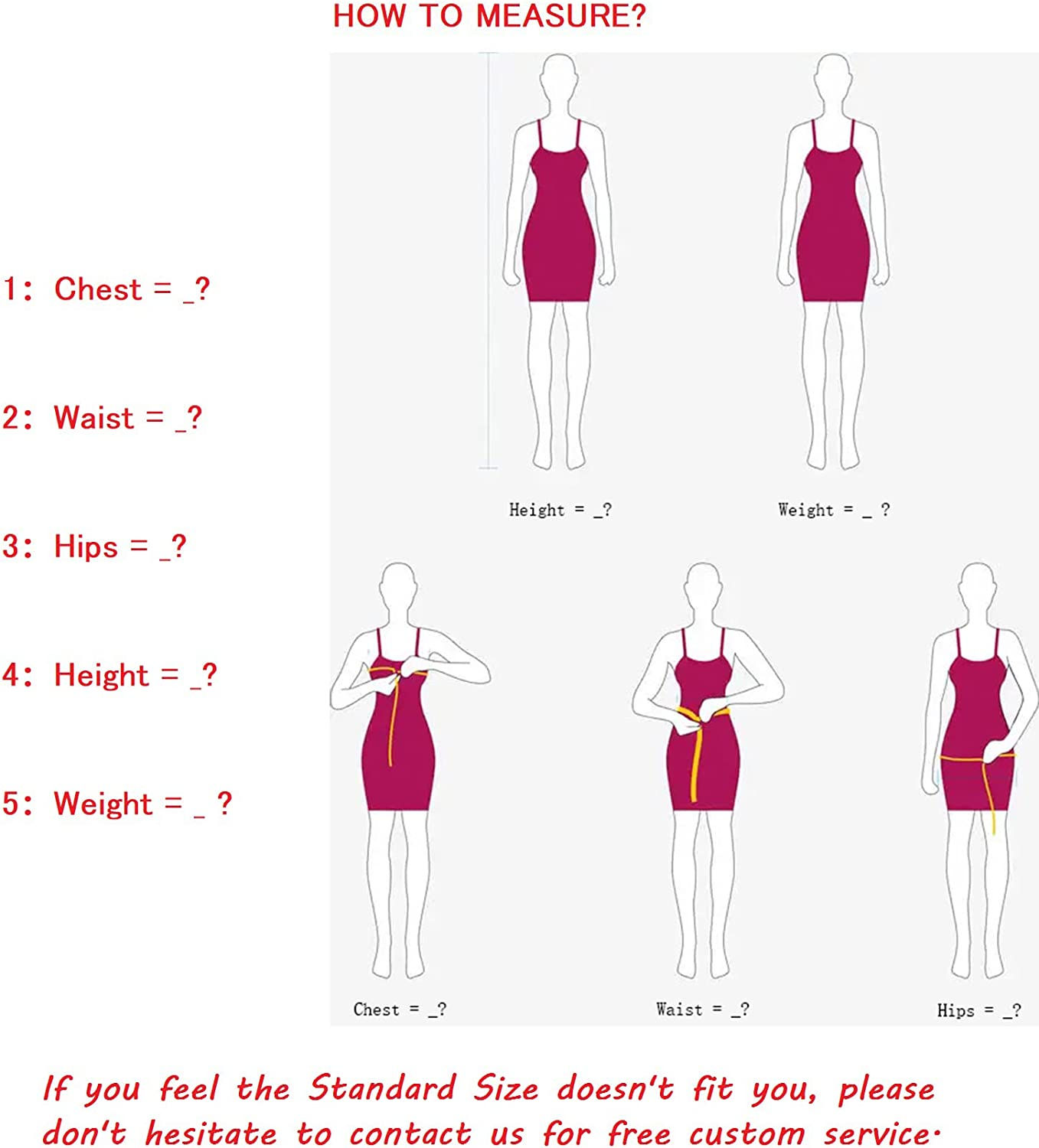 HOW TO MEASURE?

1: Chest = _?

2: Waist = _?

3: Hips = _?

4: Height = _?

5: Weight = _ ?

Height = _?

Weight = _ ?

Chest = _?

Waist = _?

Hips = _?

If you feel the Standard Size doesn't fit you, please don't hesitate to contact us for free custom service.