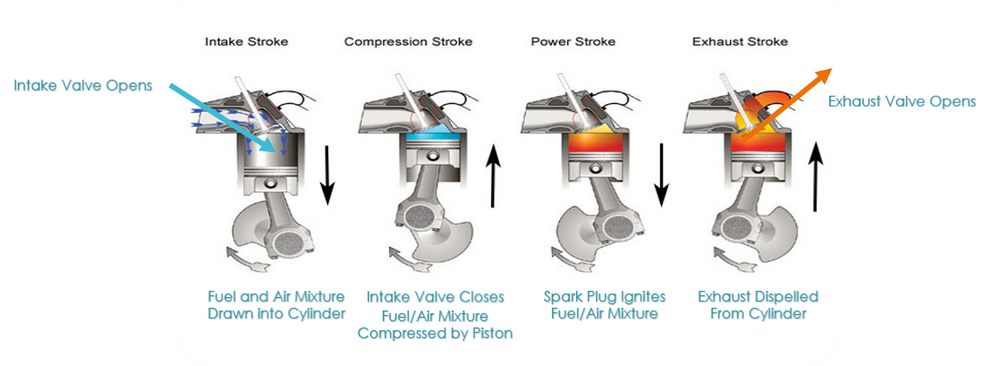 Intake Stroke

Compression Stroke

Power Stroke

Exhaust Stroke

Intake Valve Opens

Exhaust Valve Opens

Fuel and Air Mixture Drawn into Cylinder

Intake Valve Closes Fuel/Air Mixture Compressed by Piston

Spark Plug Ignites Fuel/Air Mixture

Exhaust Dispelled From Cylinder