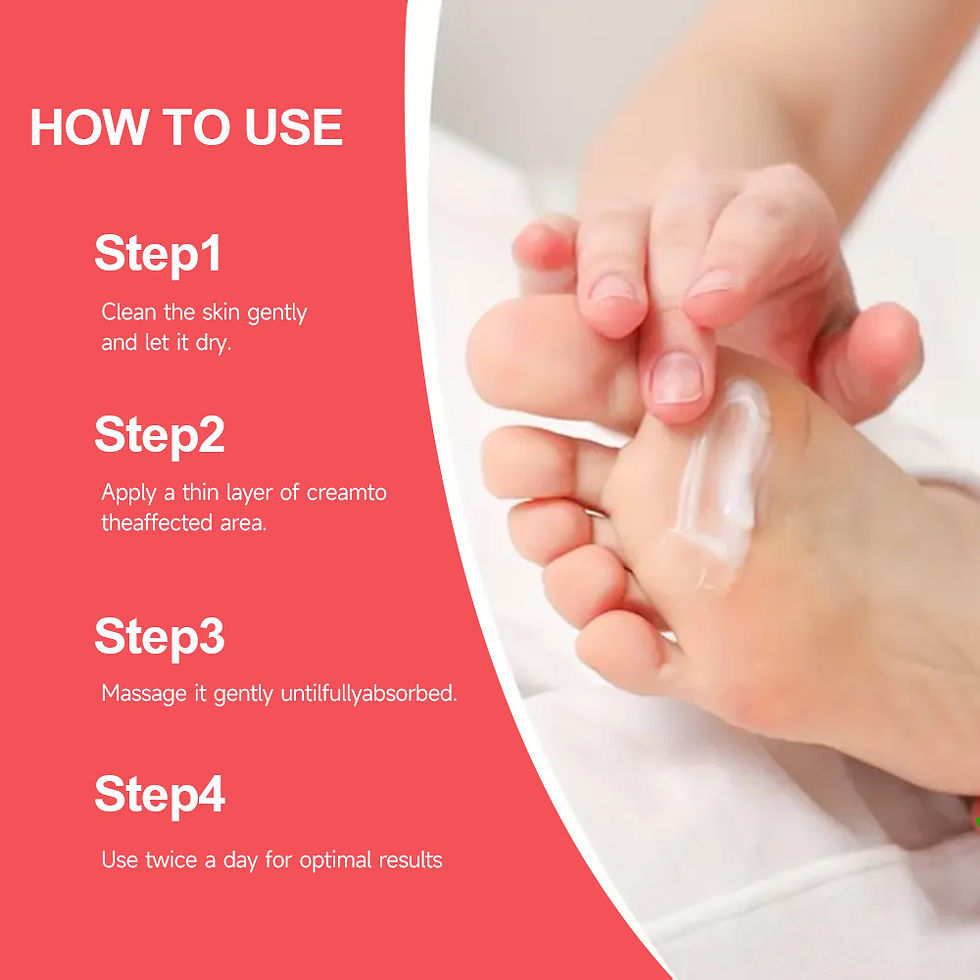 HOW TO USE

Step1

Clean the skin gently and let it dry.

Step2

Apply a thin layer of creamto theaffected area.

Step3

Massage it gently untilfullyabsorbed.

Step4

Use twice a day for optimal results