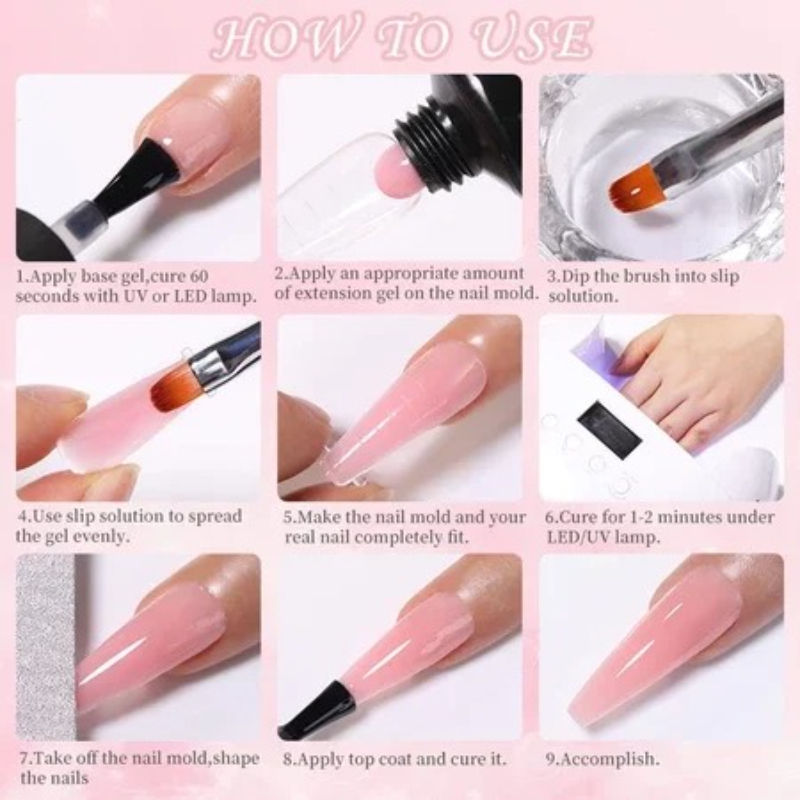 HOW TO USE

1.Apply base gel,cure 60 seconds with UV or LED lamp.

2.Apply an appropriate amount of extension gel on the nail mold.

3.Dip the brush into slip solution.

4.Use slip solution to spread the gel evenly.

5.Make the nail mold and your real nail completely fit.

6.Cure for 1-2 minutes under LED/UV lamp.

7.Take off the nail mold,shape the nails

8.Apply top coat and cure it.

9.Accomplish.