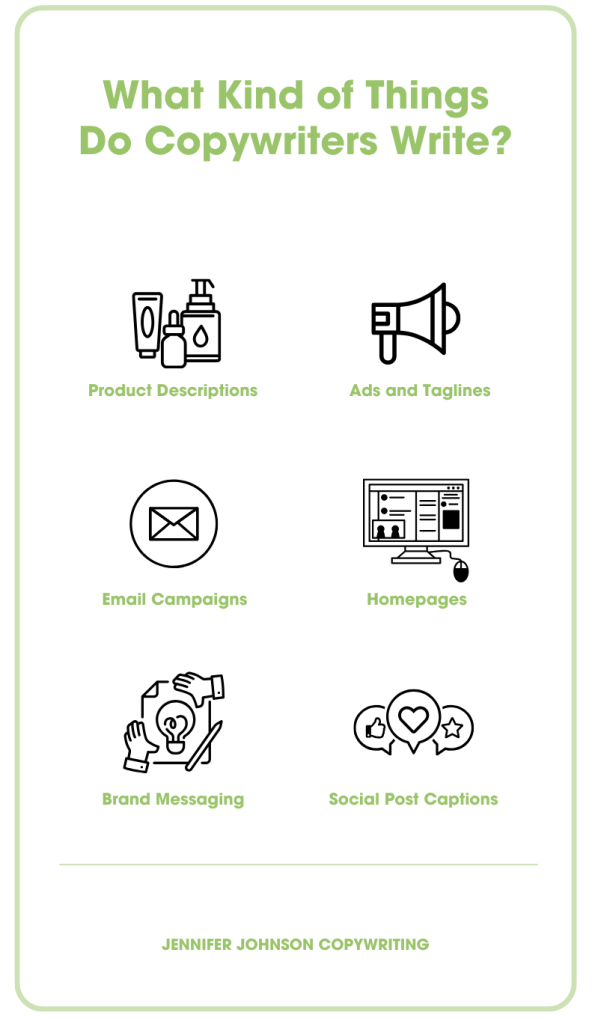 What Kind of Things Do Copywriters Write?

Product Descriptions

Ads and Taglines

Email Campaigns

Homepages

Brand Messaging

Social Post Captions

JENNIFER JOHNSON COPYWRITING