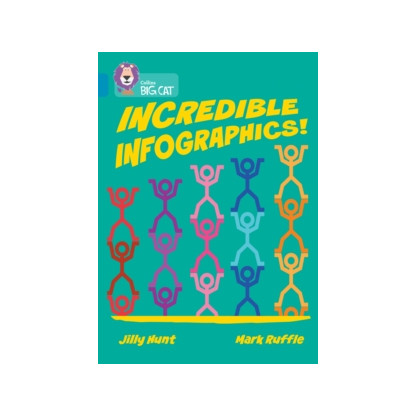 Collins BIG CAT

INCREDIBLE INFOGRAPHICS!

Jilly Hunt

Mark Ruffle