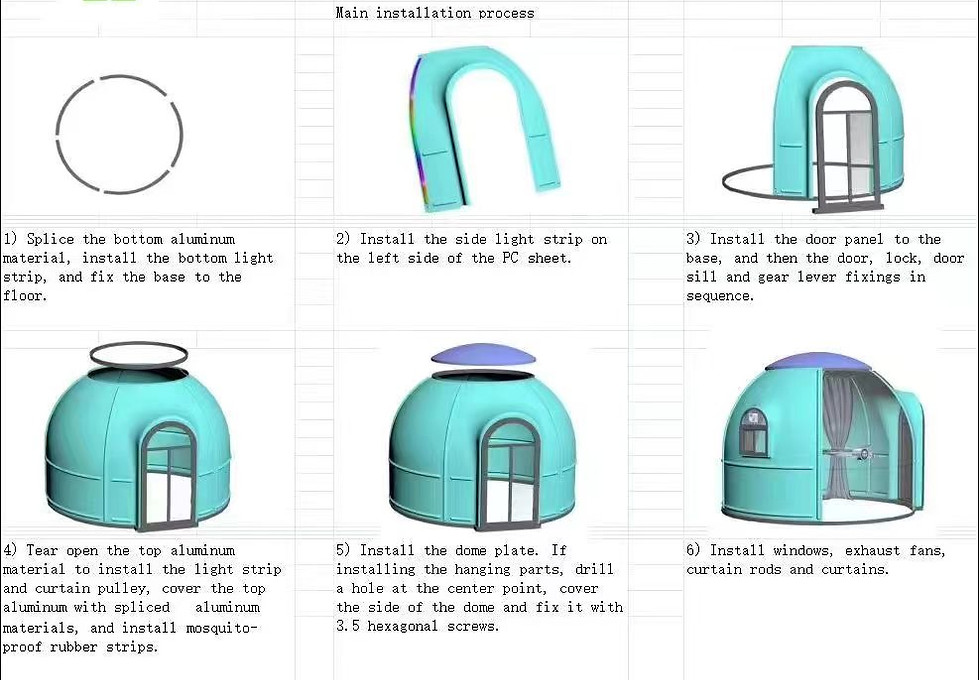 Main installation process

1) Splice the bottom aluminum material, install the bottom light strip, and fix the base to the floor.

2) Install the side light strip on the left side of the PC sheet.

3) Install the door panel to the base, and then the door, lock, door sill and gear lever fixings in sequence.

4) Tear open the top aluminum material to install the light strip and curtain pulley, cover the top aluminum with spliced aluminum materials, and install mosquito-proof rubber strips.

5) Install the dome plate. If installing the hanging parts, drill a hole at the center point, cover the side of the dome and fix it with 3.5 hexagonal screws.

6) Install windows, exhaust fans, curtain rods and curtains.