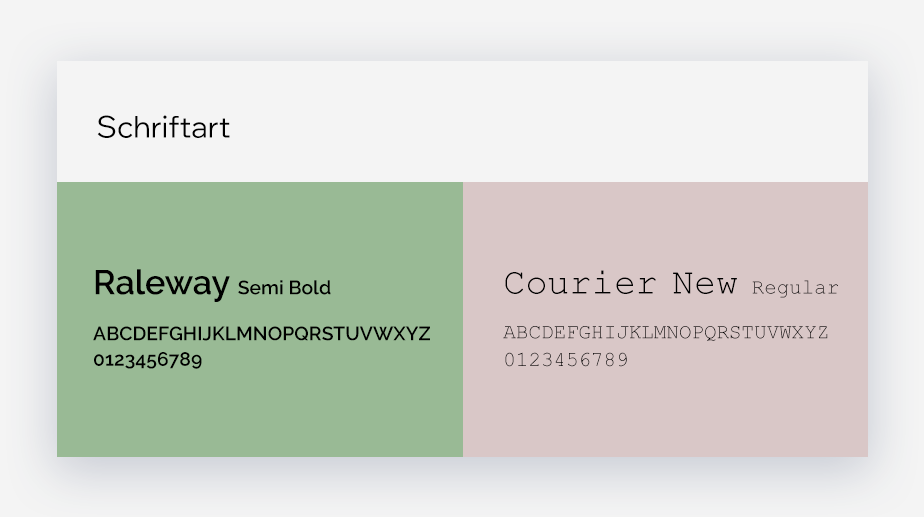 Schriftart

Raleway Semi Bold

ABCDEFGHIJKLMNOPQRSTUVWXYZ
0123456789

Courier New Regular

ABCDEFGHIJKLMNOPQRSTUVWXYZ
0123456789