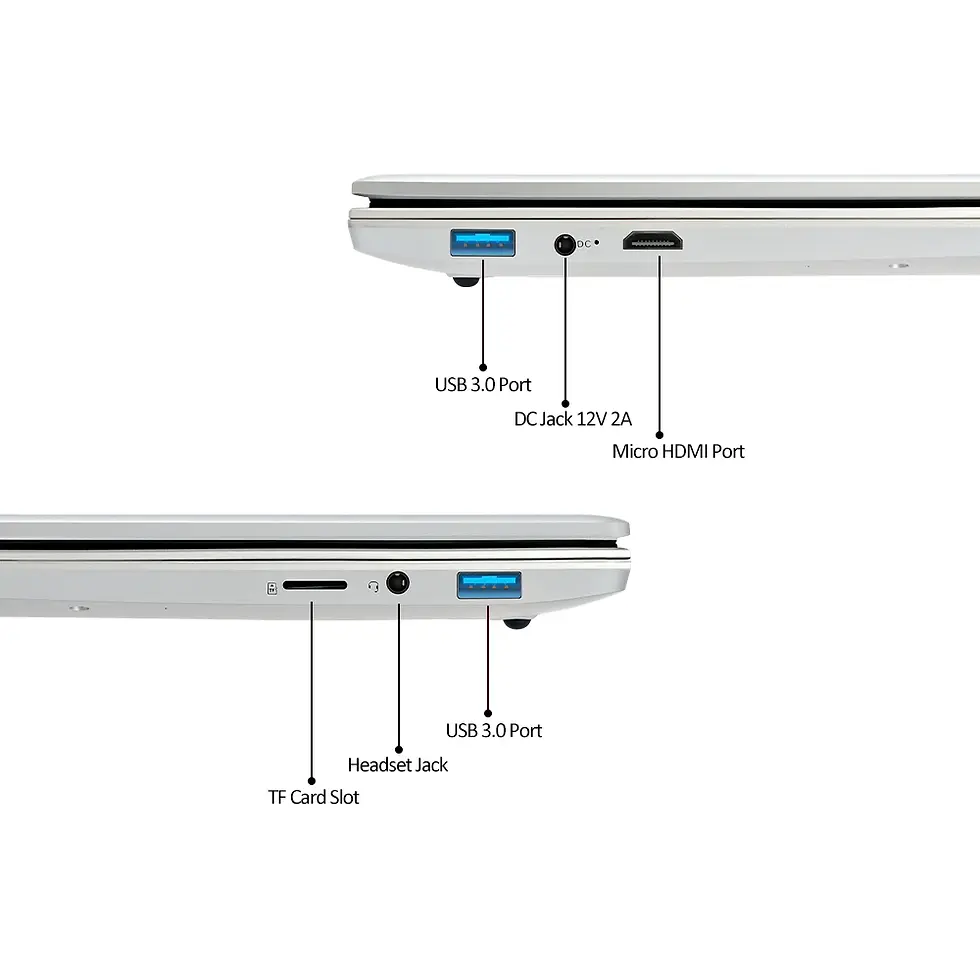 DC

USB 3.0 Port

DC Jack 12V 2A

Micro HDMI Port

USB 3.0 Port

Headset Jack

TF Card Slot