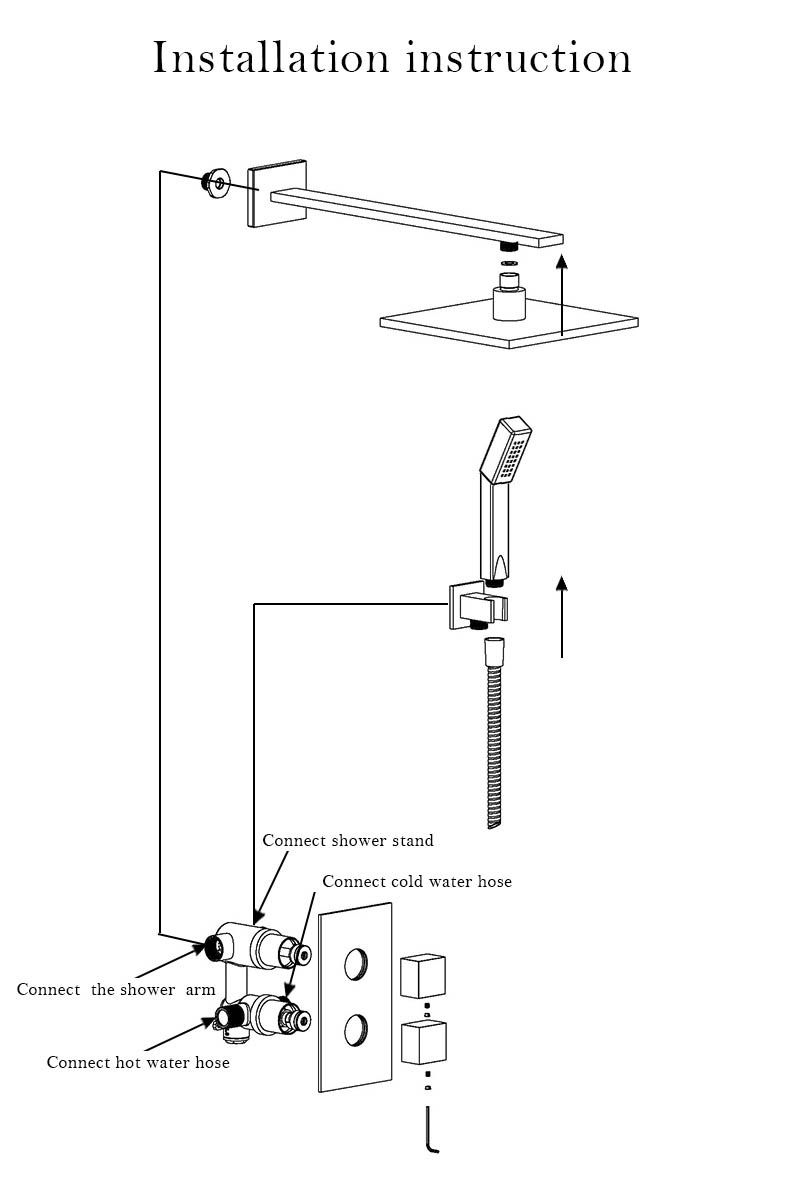 Installation instruction

Connect shower stand

Connect cold water hose

Connect the shower arm

Connect hot water hose