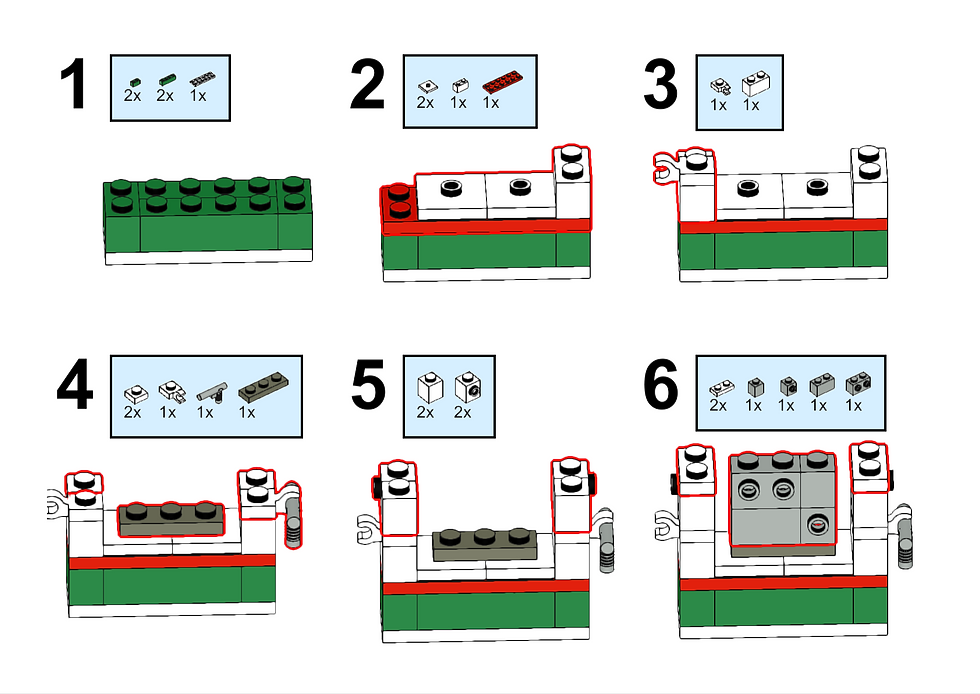 1
2x 2x 1x

2
2x 1x 1x

3
1x 1x

4
2x 1x 1x 1x

5
2x 2x

6
2x 1x 1x 1x 1x