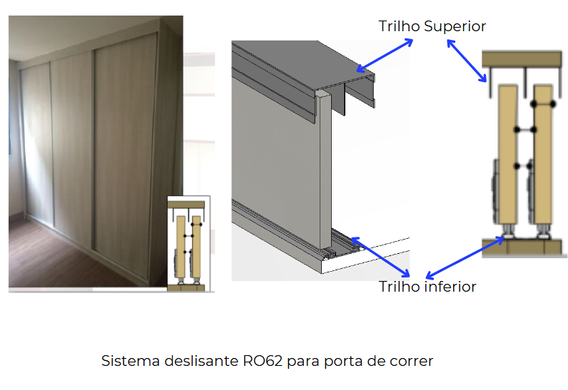 Trilho Superior

Trilho inferior

Sistema deslisante RO62 para porta de correr