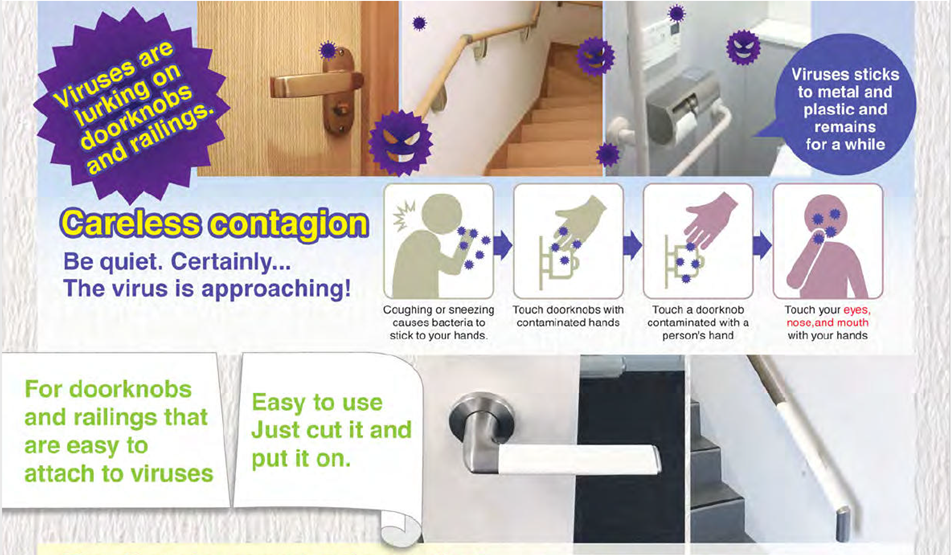 Viruses are lurking on doorknobs and railings.

Viruses sticks to metal and plastic and remains for a while

Careless contagion

Be quiet. Certainly... The virus is approaching!

Coughing or sneezing causes bacteria to stick to your hands.

Touch doorknobs with contaminated hands

Touch a doorknob contaminated with a person's hand

Touch your eyes, nose,and mouth with your hands

For doorknobs and railings that are easy to attach to viruses

Easy to use Just cut it and put it on.