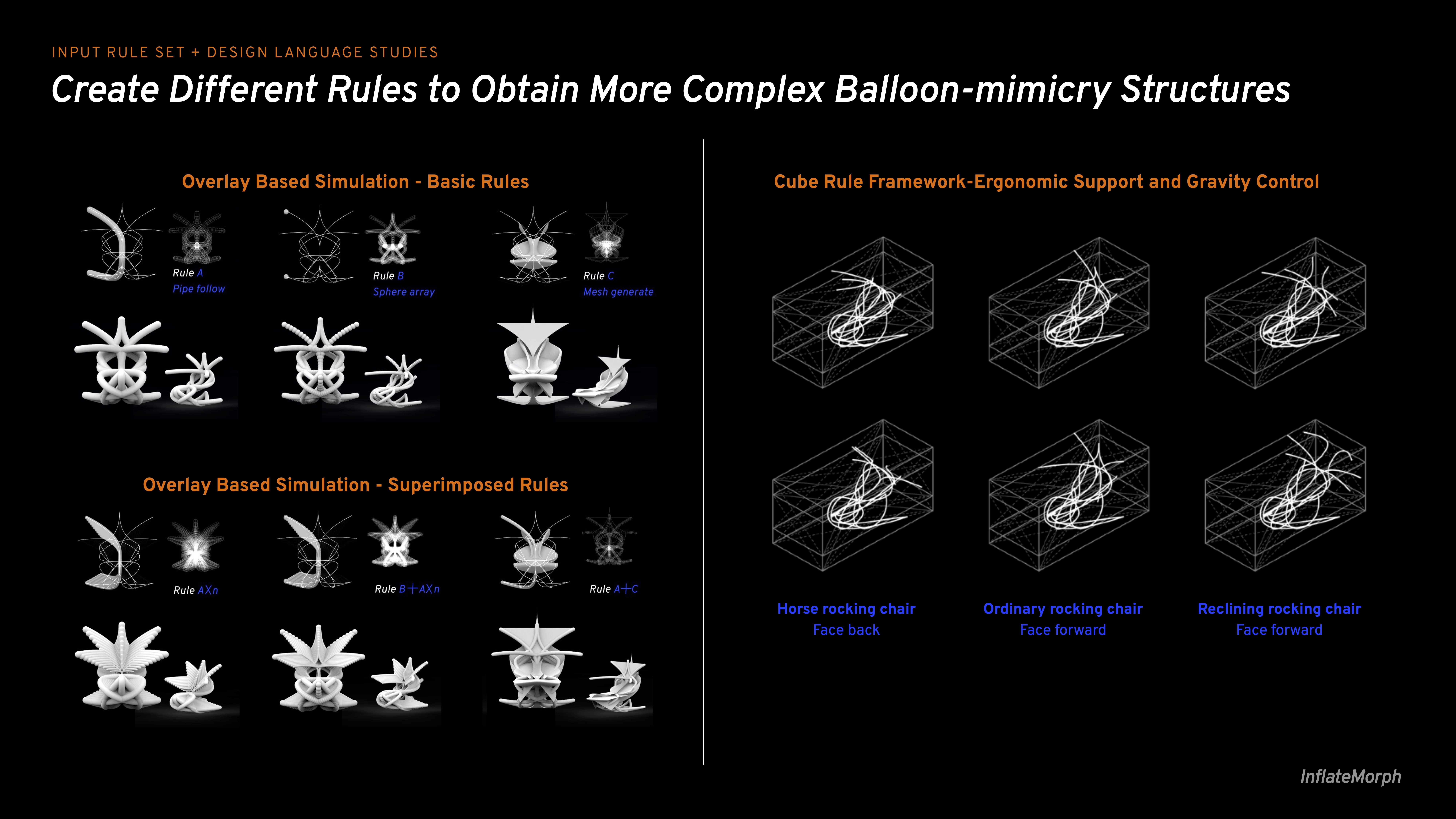 INPUT RULE SET + DESIGN LANGUAGE STUDIES

Create Different Rules to Obtain More Complex Balloon-mimicry Structures

Overlay Based Simulation - Basic Rules

Rule A
Pipe follow

Rule B
Sphere array

Rule C
Mesh generate

Overlay Based Simulation - Superimposed Rules

Rule AXn

Rule B+AXn

Rule A+C

Cube Rule Framework-Ergonomic Support and Gravity Control

Horse rocking chair
Face back

Ordinary rocking chair
Face forward

Reclining rocking chair
Face forward

InflateMorph