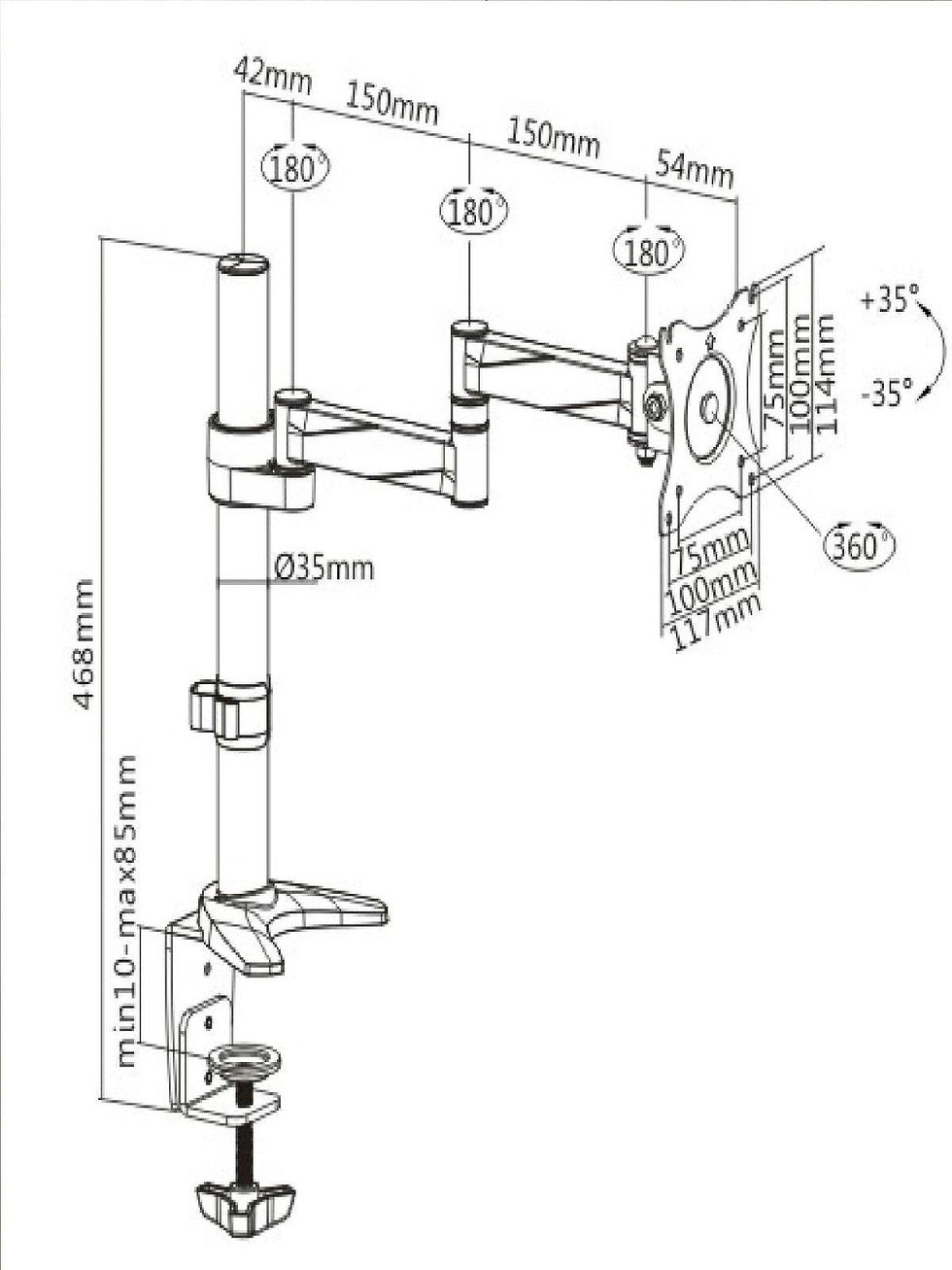 42mm
150mm
150mm
54mm
180°
180°
180°
+35°
-35°
75mm
100mm
114mm
360°
75mm
100mm
117mm
Ø35mm
468mm
min10-max85mm