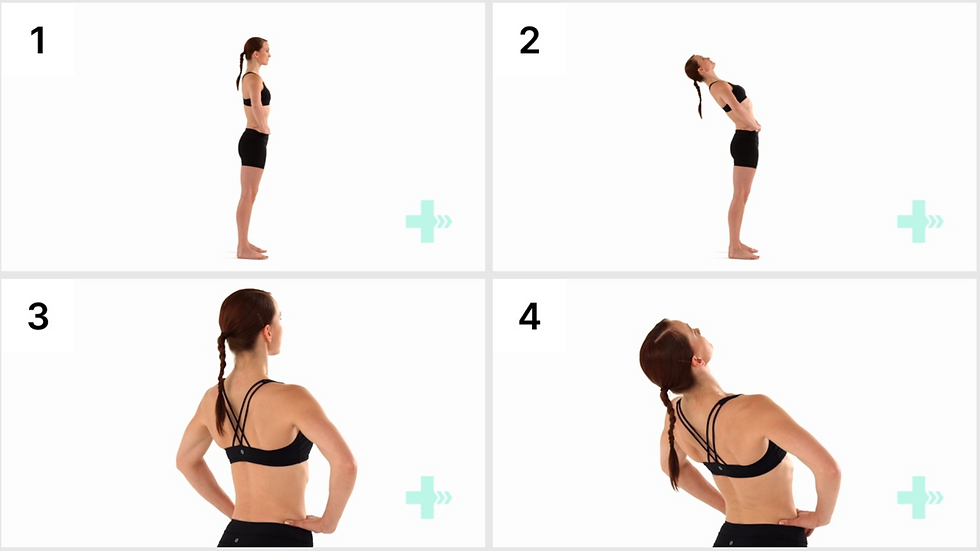 1

2

3

4