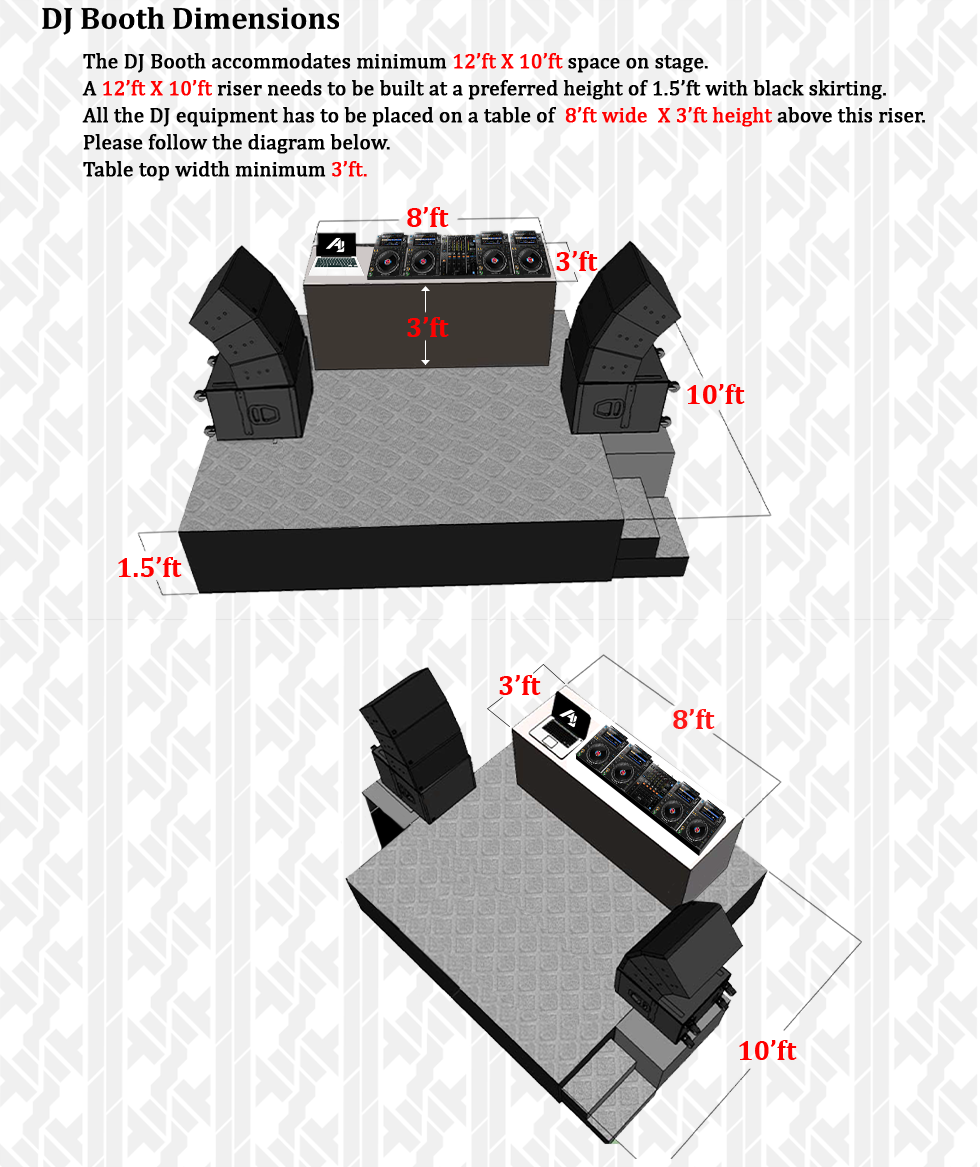 DJ Booth Dimensions

The DJ Booth accommodates minimum 12'ft X 10'ft space on stage.
A 12'ft X 10'ft riser needs to be built at a preferred height of 1.5'ft with black skirting.
All the DJ equipment has to be placed on a table of 8'ft wide X 3'ft height above this riser.
Please follow the diagram below.
Table top width minimum 3'ft.

8'ft

3'ft

3'ft

10'ft

1.5'ft

3'ft

8'ft

10'ft