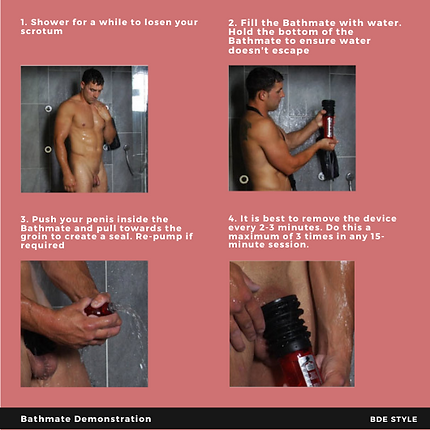 1. Shower for a while to losen your scrotum

2. Fill the Bathmate with water. Hold the bottom of the Bathmate to ensure water doesn't escape

3. Push your penis inside the Bathmate and pull towards the groin to create a seal. Re-pump if required

4. It is best to remove the device every 2-3 minutes. Do this a maximum of 3 times in any 15-minute session.

Bathmate Demonstration

BDE STYLE