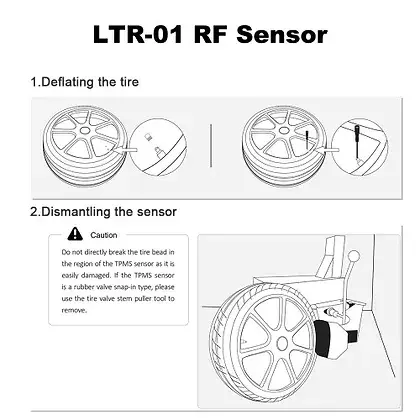 LTR-01 RF Sensor

1.Deflating the tire

2.Dismantling the sensor

Caution

Do not directly break the tire bead in the region of the TPMS sensor as it is easily damaged. If the TPMS sensor is a rubber valve snap-in type, please use the tire valve stem puller tool to remove.