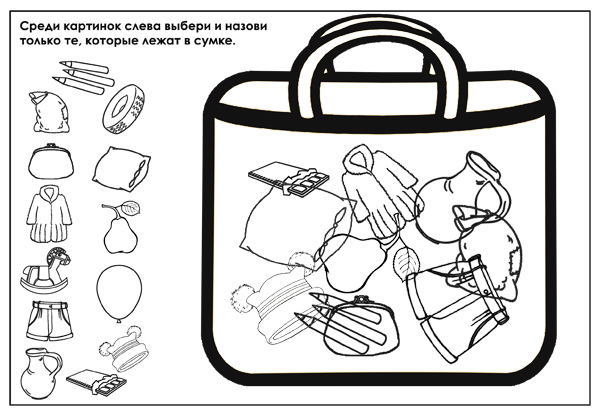 Среди картинок слева выбери и назови только те, которые лежат в сумке.