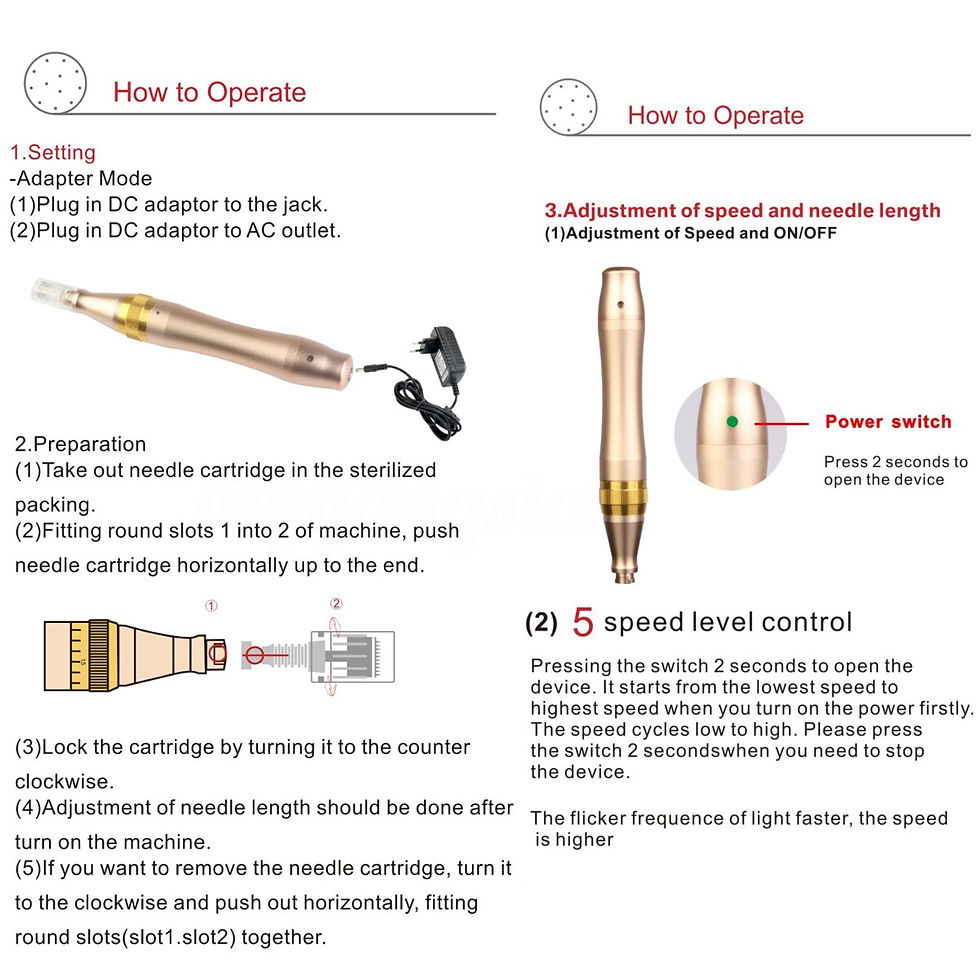 How to Operate

1.Setting
-Adapter Mode
(1)Plug in DC adaptor to the jack.
(2)Plug in DC adaptor to AC outlet.

2.Preparation
(1)Take out needle cartridge in the sterilized packing.
(2)Fitting round slots 1 into 2 of machine, push needle cartridge horizontally up to the end.

①
②

(3)Lock the cartridge by turning it to the counter clockwise.
(4)Adjustment of needle length should be done after turn on the machine.
(5)If you want to remove the needle cartridge, turn it to the clockwise and push out horizontally, fitting round slots(slot1.slot2) together.

How to Operate

3.Adjustment of speed and needle length
(1)Adjustment of Speed and ON/OFF

Power switch
Press 2 seconds to open the device

(2) 5 speed level control

Pressing the switch 2 seconds to open the device. It starts from the lowest speed to highest speed when you turn on the power firstly. The speed cycles low to high. Please press the switch 2 secondswhen you need to stop the device.

The flicker frequence of light faster, the speed is higher