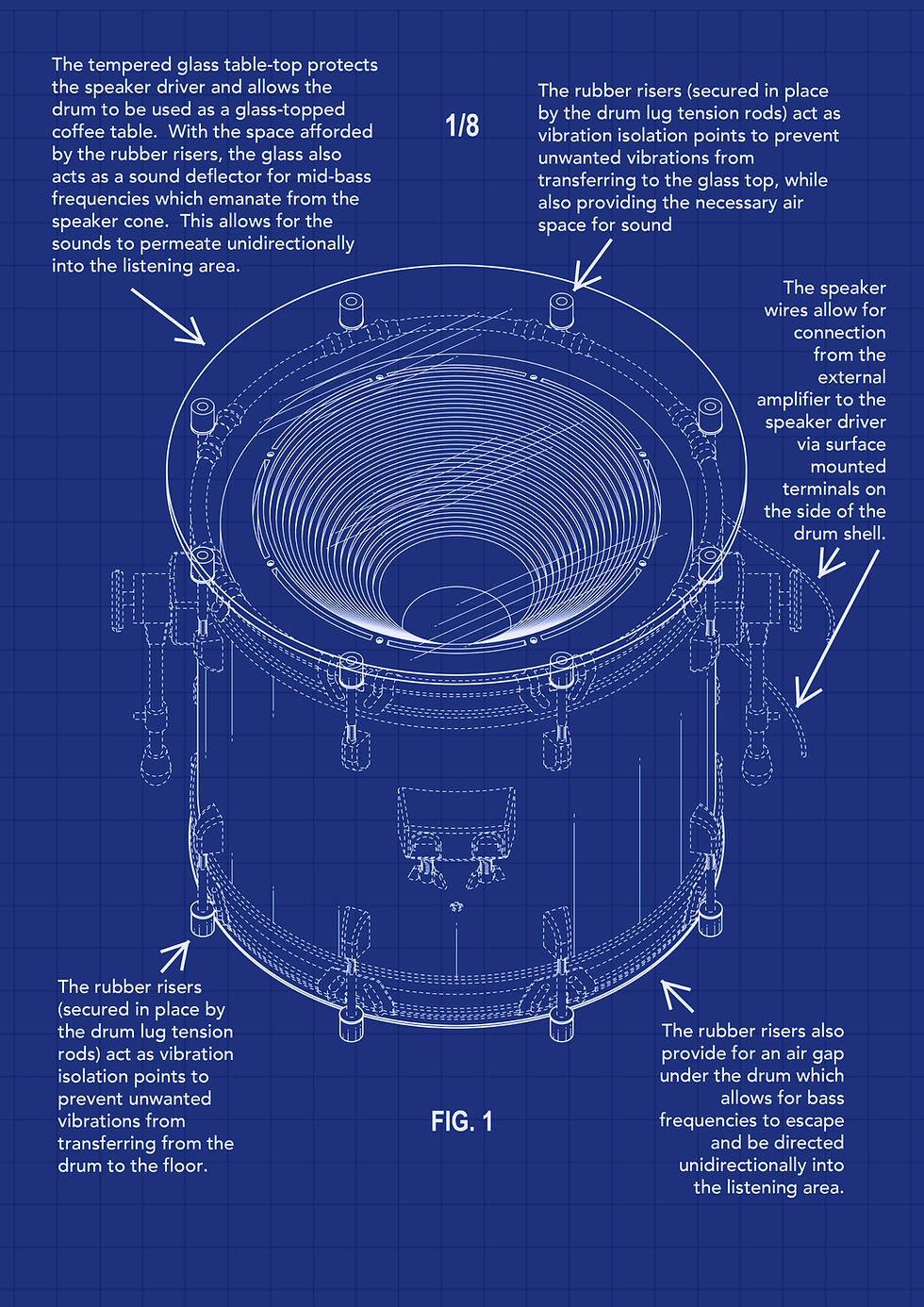 The tempered glass table-top protects the speaker driver and allows the drum to be used as a glass-topped coffee table. With the space afforded by the rubber risers, the glass also acts as a sound deflector for mid-bass frequencies which emanate from the speaker cone. This allows for the sounds to permeate unidirectionally into the listening area.

1/8

The rubber risers (secured in place by the drum lug tension rods) act as vibration isolation points to prevent unwanted vibrations from transferring to the glass top, while also providing the necessary air space for sound

The speaker wires allow for connection from the external amplifier to the speaker driver via surface mounted terminals on the side of the drum shell.

The rubber risers (secured in place by the drum lug tension rods) act as vibration isolation points to prevent unwanted vibrations from transferring from the drum to the floor.

FIG. 1

The rubber risers also provide for an air gap under the drum which allows for bass frequencies to escape and be directed unidirectionally into the listening area.