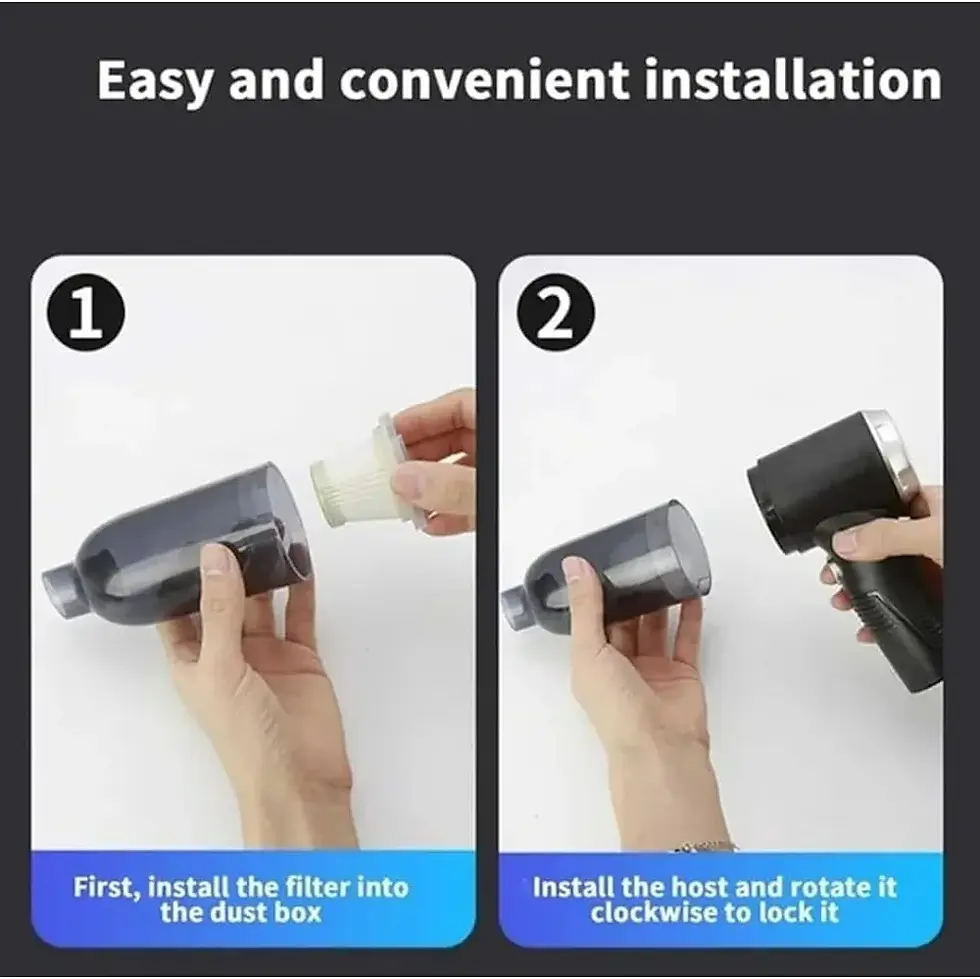 Easy and convenient installation

1

First, install the filter into the dust box

2

Install the host and rotate it clockwise to lock it