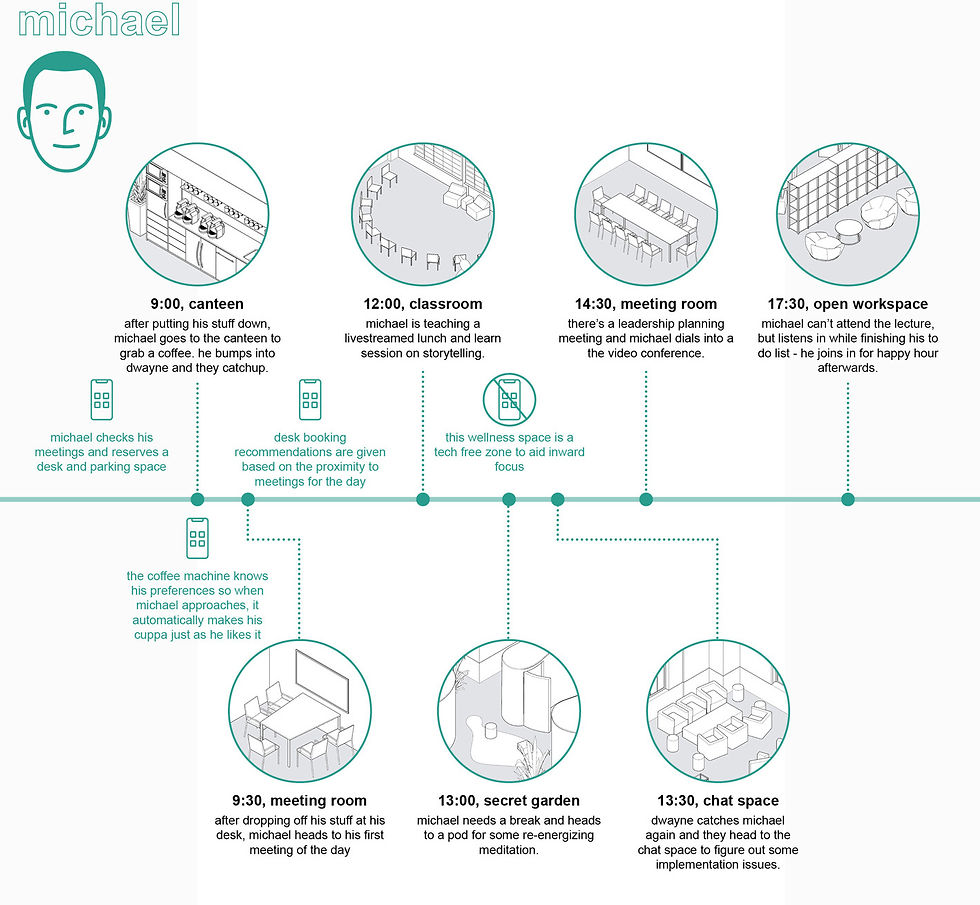 michael

9:00, canteen
after putting his stuff down, michael goes to the canteen to grab a coffee. he bumps into dwayne and they catchup.

12:00, classroom
michael is teaching a livestreamed lunch and learn session on storytelling.

14:30, meeting room
there's a leadership planning meeting and michael dials into a the video conference.

17:30, open workspace
michael can't attend the lecture, but listens in while finishing his to do list - he joins in for happy hour afterwards.

michael checks his meetings and reserves a desk and parking space

desk booking recommendations are given based on the proximity to meetings for the day

this wellness space is a tech free zone to aid inward focus

the coffee machine knows his preferences so when michael approaches, it automatically makes his cuppa just as he likes it

9:30, meeting room
after dropping off his stuff at his desk, michael heads to his first meeting of the day

13:00, secret garden
michael needs a break and heads to a pod for some re-energizing meditation.

13:30, chat space
dwayne catches michael again and they head to the chat space to figure out some implementation issues.