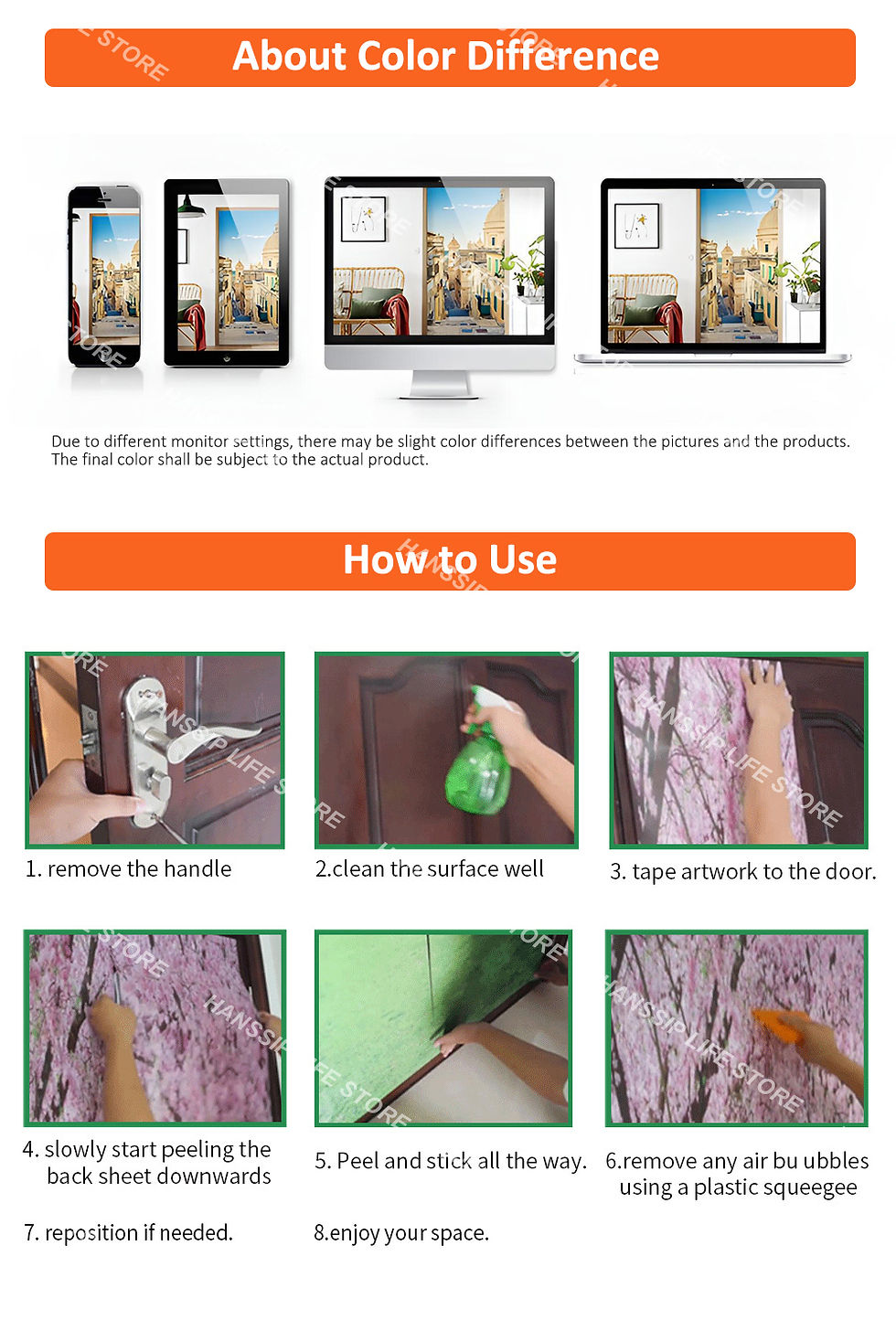 About Color Difference

Due to different monitor settings, there may be slight color differences between the pictures and the products. The final color shall be subject to the actual product.

How to Use

1. remove the handle

2.clean the surface well

3. tape artwork to the door.

4. slowly start peeling the back sheet downwards

5. Peel and stick all the way.

6.remove any air bu ubbles using a plastic squeegee

7. reposition if needed.

8.enjoy your space.

HANSSIP LIFE STORE