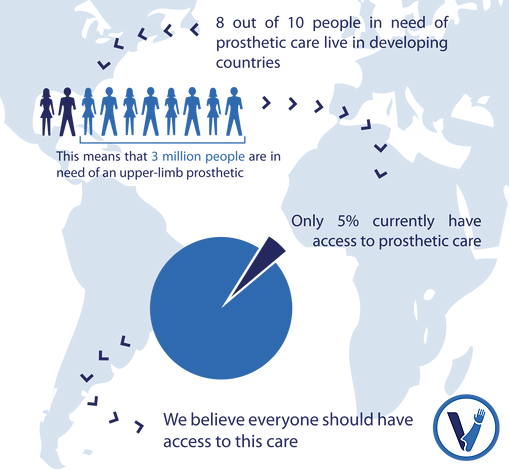 8 out of 10 people in need of prosthetic care live in developing countries

This means that 3 million people are in need of an upper-limb prosthetic

Only 5% currently have access to prosthetic care

We believe everyone should have access to this care