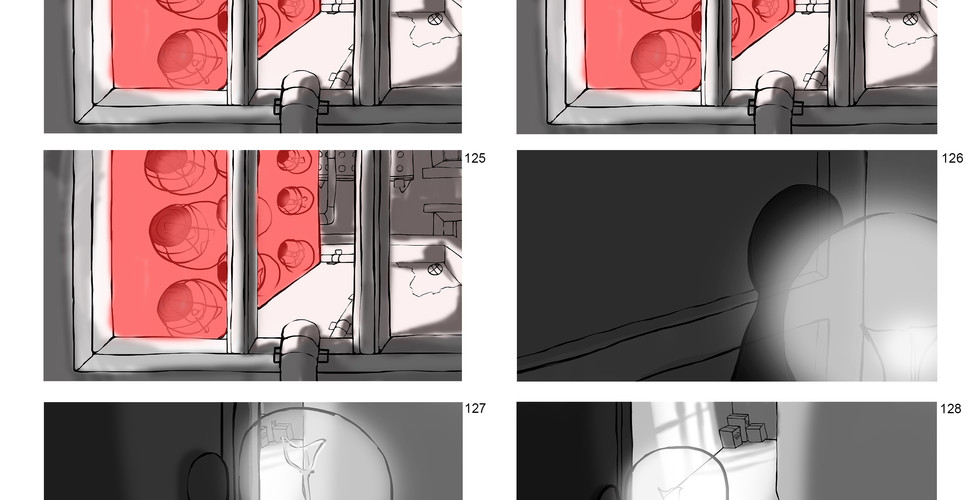 125

126

127

128