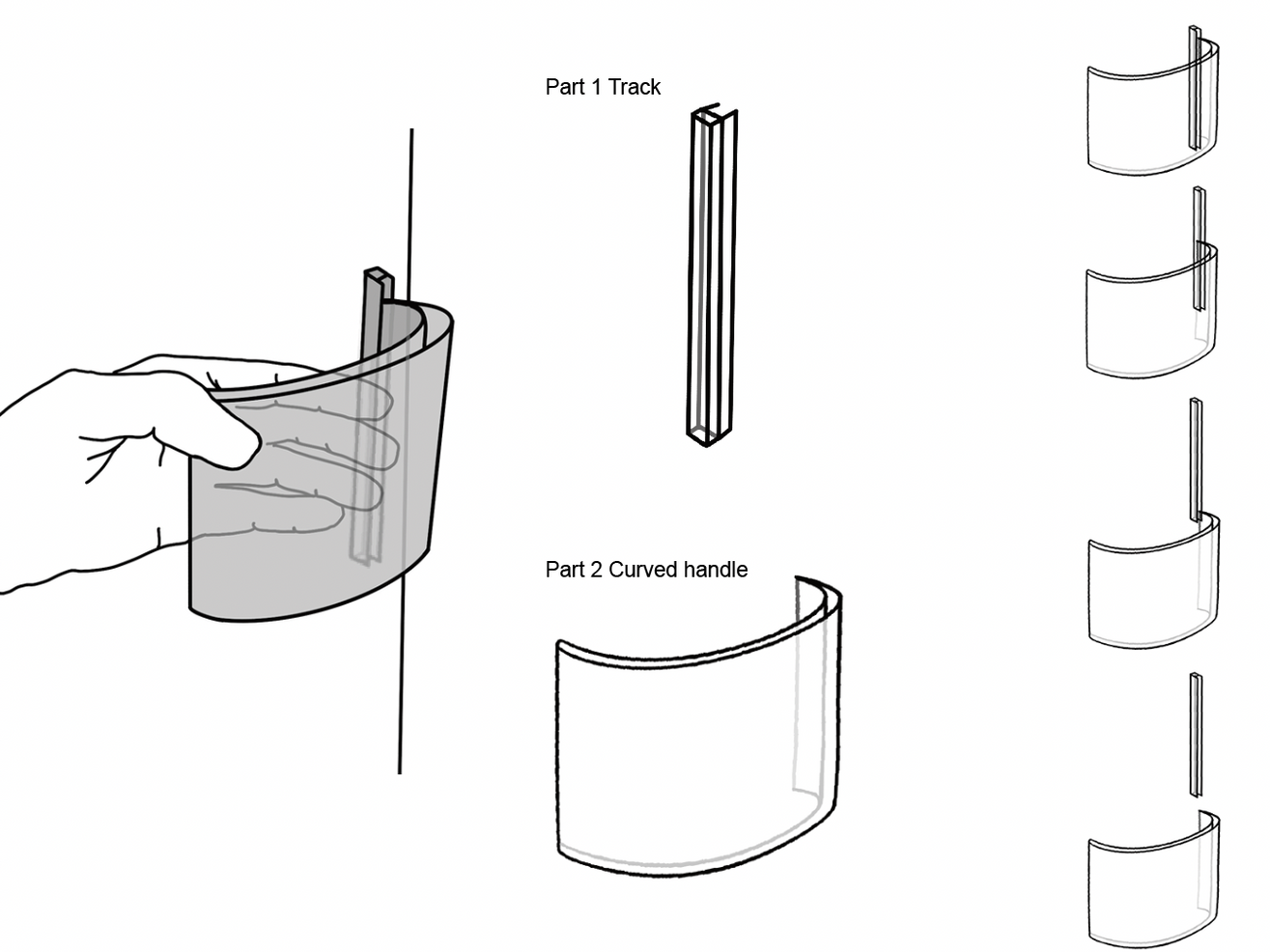 Part 1 Track

Part 2 Curved handle