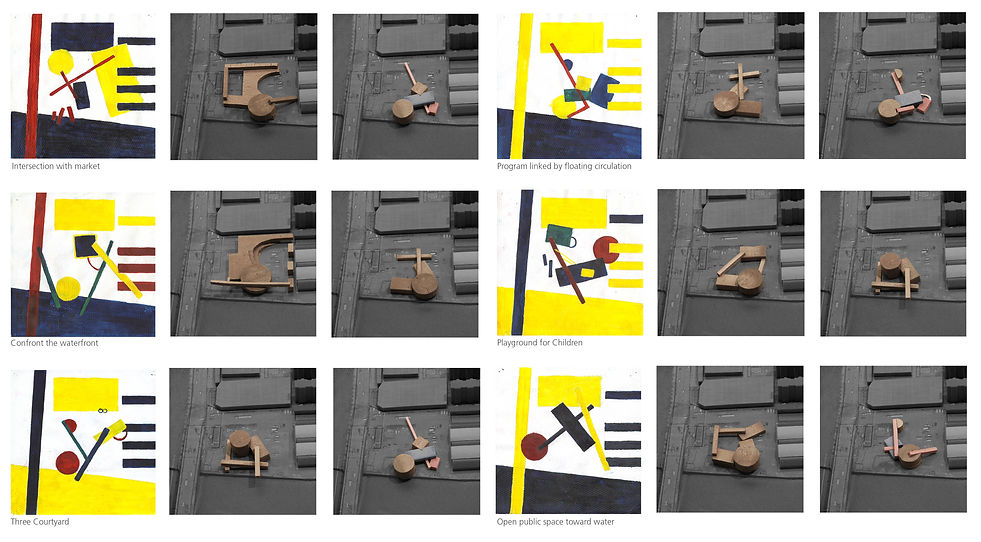 Intersection with market

Program linked by floating circulation

Confront the waterfront

Playground for Children

Three Courtyard

Open public space toward water