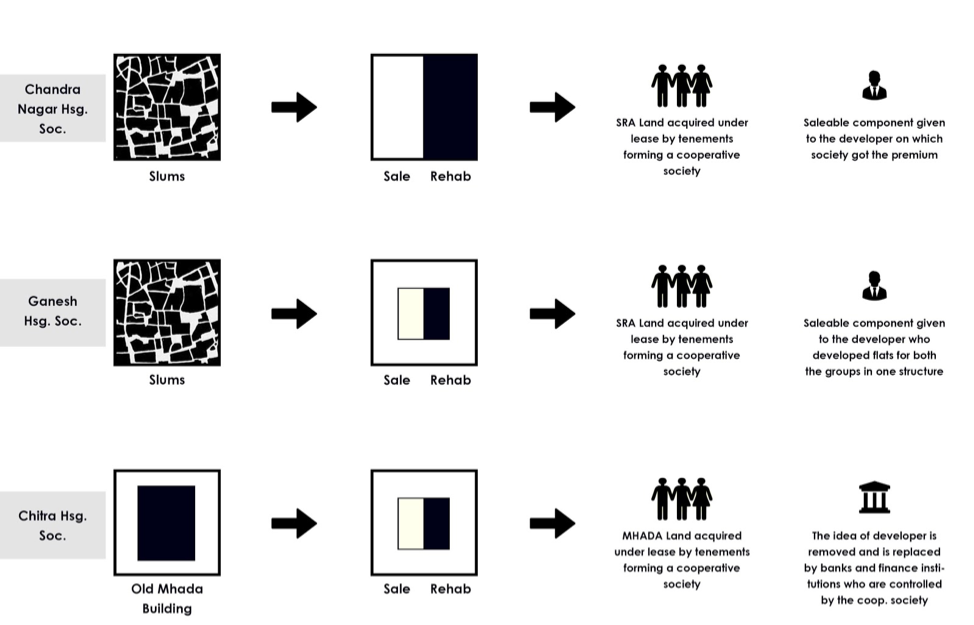 Chandra Nagar Hsg. Soc.

Slums

Sale Rehab

SRA Land acquired under lease by tenements forming a cooperative society

Saleable component given to the developer on which society got the premium

Ganesh Hsg. Soc.

Slums

Sale Rehab

SRA Land acquired under lease by tenements forming a cooperative society

Saleable component given to the developer who developed flats for both the groups in one structure

Chitra Hsg. Soc.

Old Mhada Building

Sale Rehab

MHADA Land acquired under lease by tenements forming a cooperative society

The idea of developer is removed and is replaced by banks and finance institutions who are controlled by the coop. society