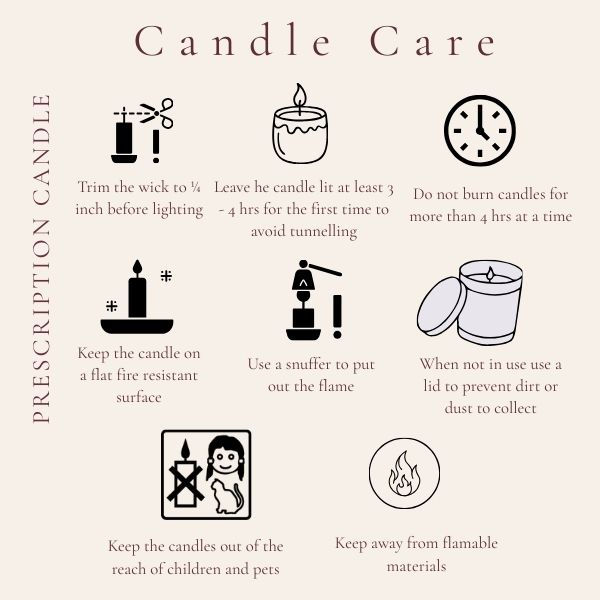 Candle Care

PRESCRIPTION CANDLE

Trim the wick to ¼ inch before lighting

Leave he candle lit at least 3 - 4 hrs for the first time to avoid tunnelling

Do not burn candles for more than 4 hrs at a time

Keep the candle on a flat fire resistant surface

Use a snuffer to put out the flame

When not in use use a lid to prevent dirt or dust to collect

Keep the candles out of the reach of children and pets

Keep away from flamable materials