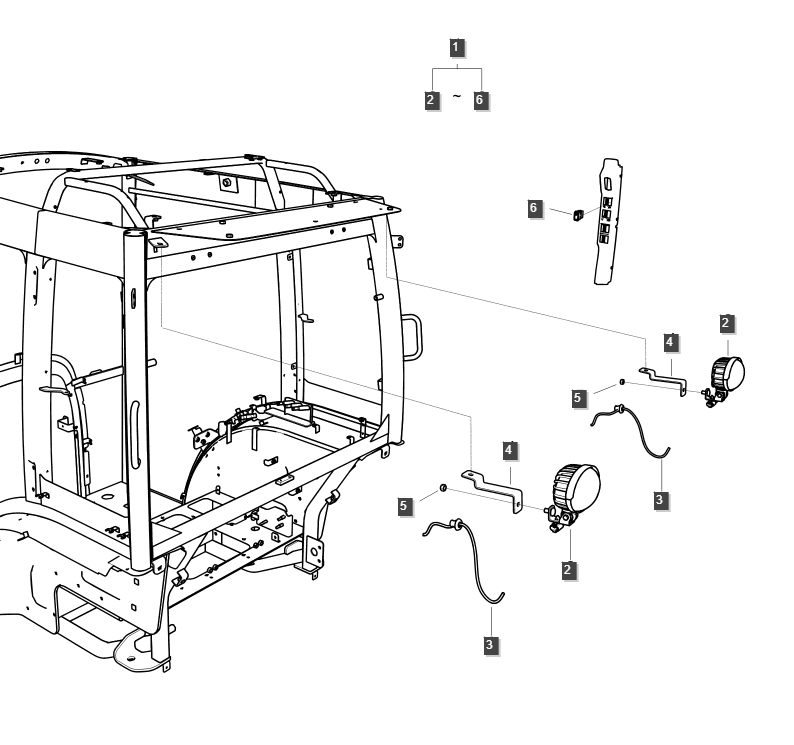 1
2 ~ 6
6
2
4
5
3
4
5
2
3