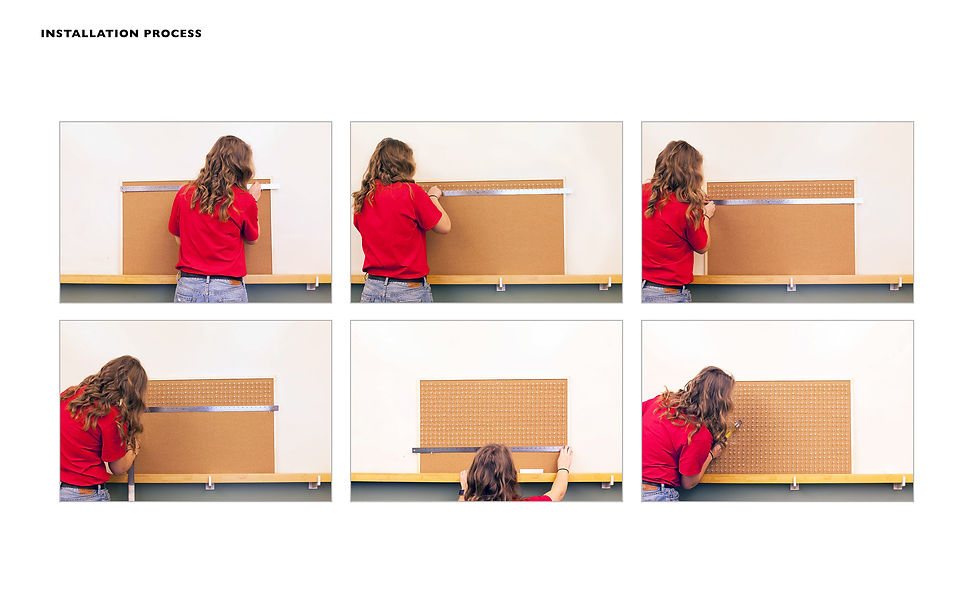 INSTALLATION PROCESS