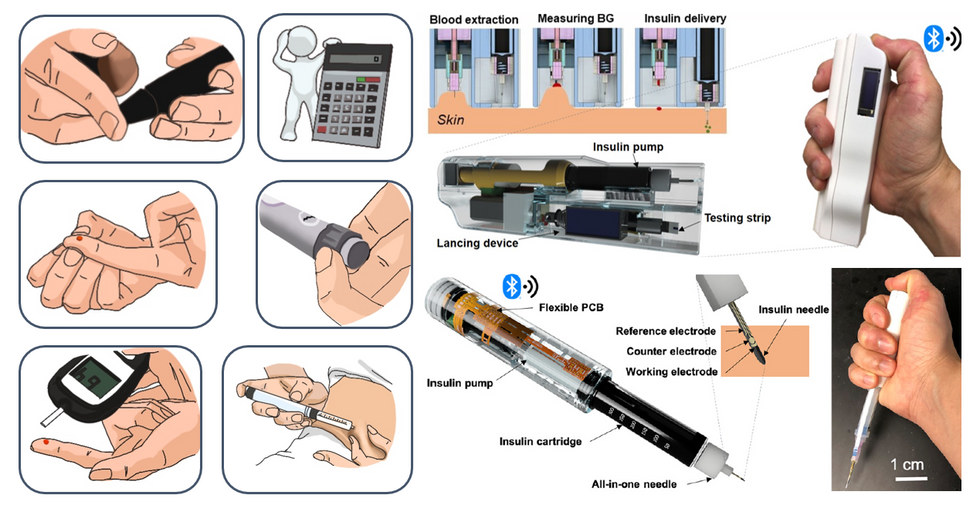 Blood extraction
Measuring BG
Insulin delivery
Skin

Insulin pump
Testing strip
Lancing device

Flexible PCB
Insulin pump
Insulin cartridge
All-in-one needle

Insulin needle
Reference electrode
Counter electrode
Working electrode

1 cm