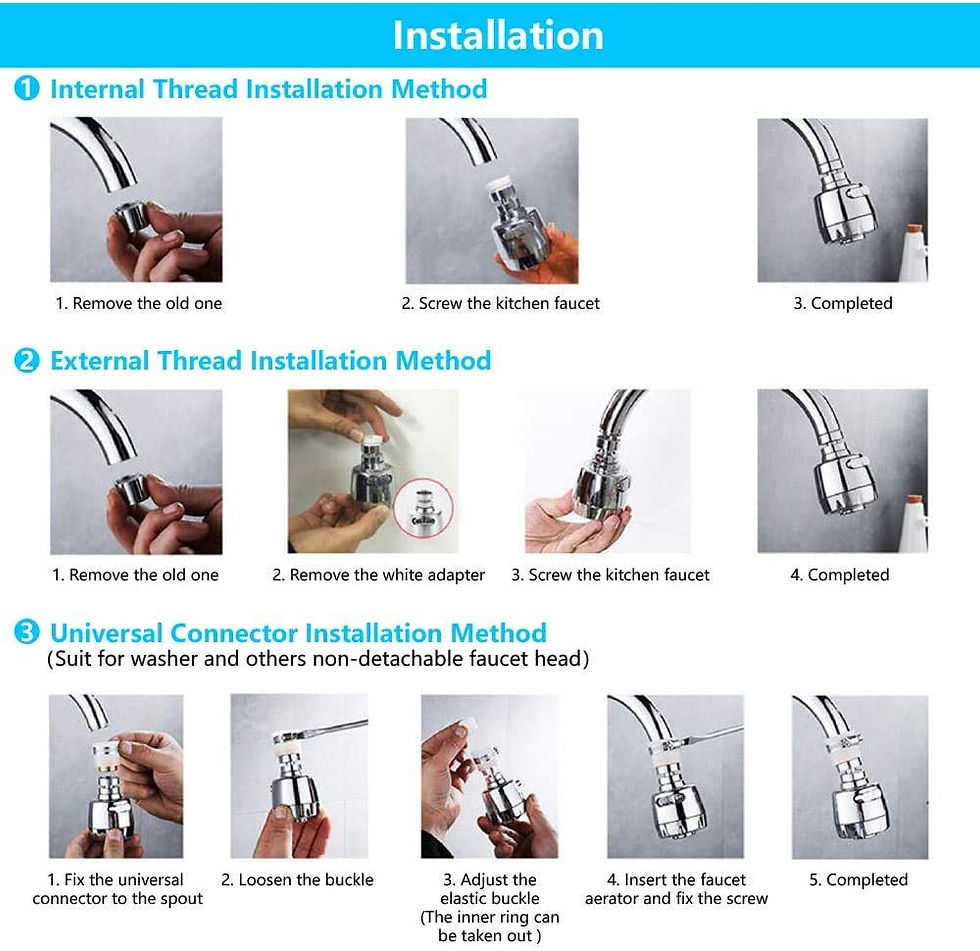 Installation

❶ Internal Thread Installation Method

1. Remove the old one

2. Screw the kitchen faucet

3. Completed

❷ External Thread Installation Method

1. Remove the old one

2. Remove the white adapter

3. Screw the kitchen faucet

4. Completed

❸ Universal Connector Installation Method
(Suit for washer and others non-detachable faucet head)

1. Fix the universal connector to the spout

2. Loosen the buckle

3. Adjust the elastic buckle (The inner ring can be taken out )

4. Insert the faucet aerator and fix the screw

5. Completed