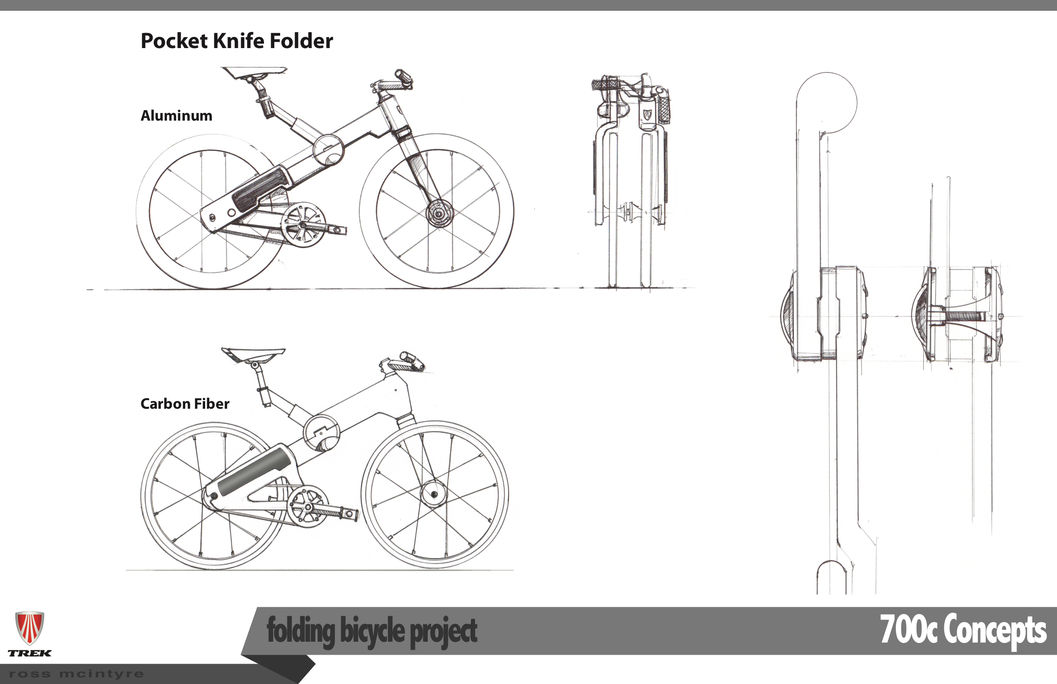 Pocket Knife Folder

Aluminum

Carbon Fiber

TREK

ross mcintyre

folding bicycle project

700c Concepts