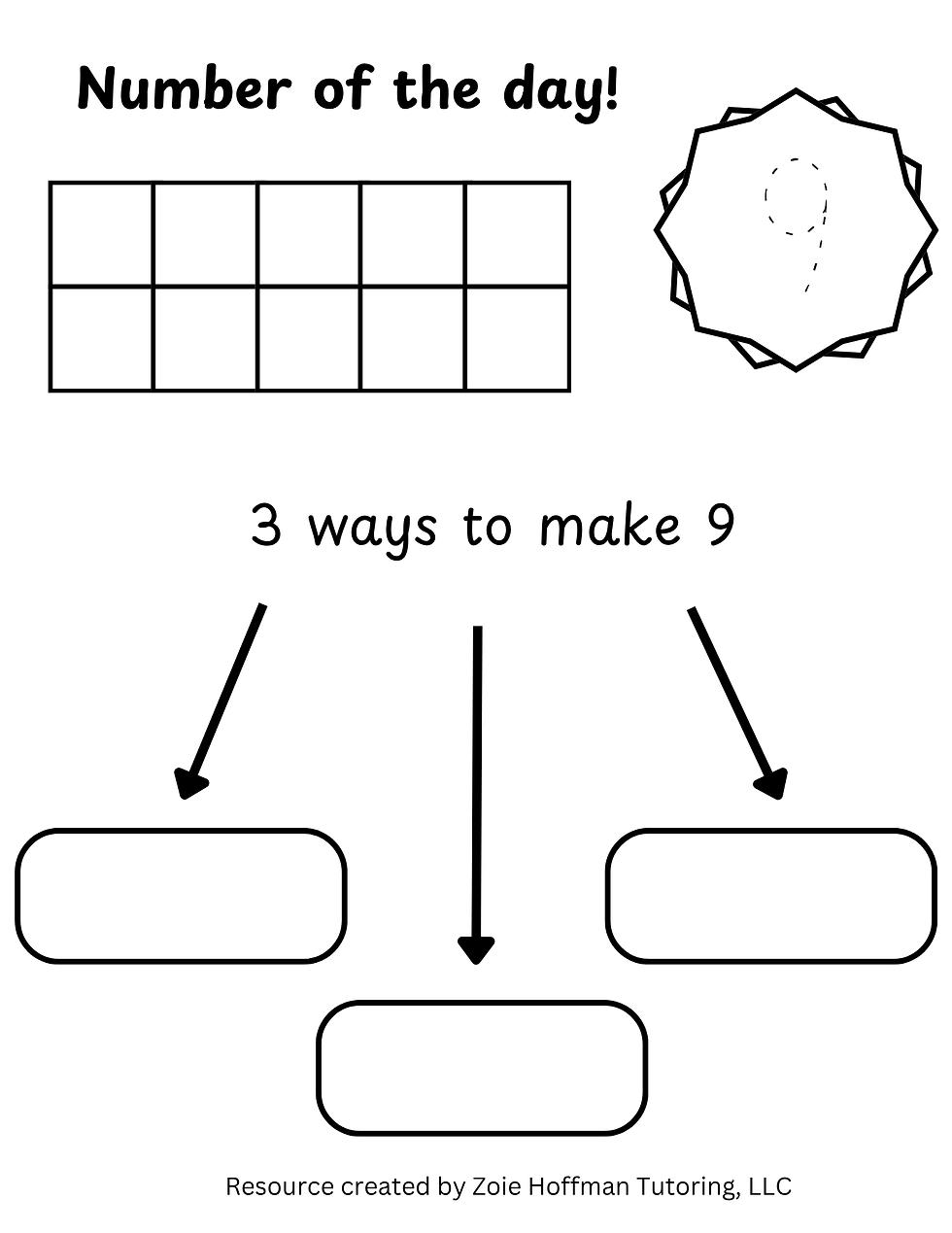 Number of the day!

9

3 ways to make 9

Resource created by Zoie Hoffman Tutoring, LLC