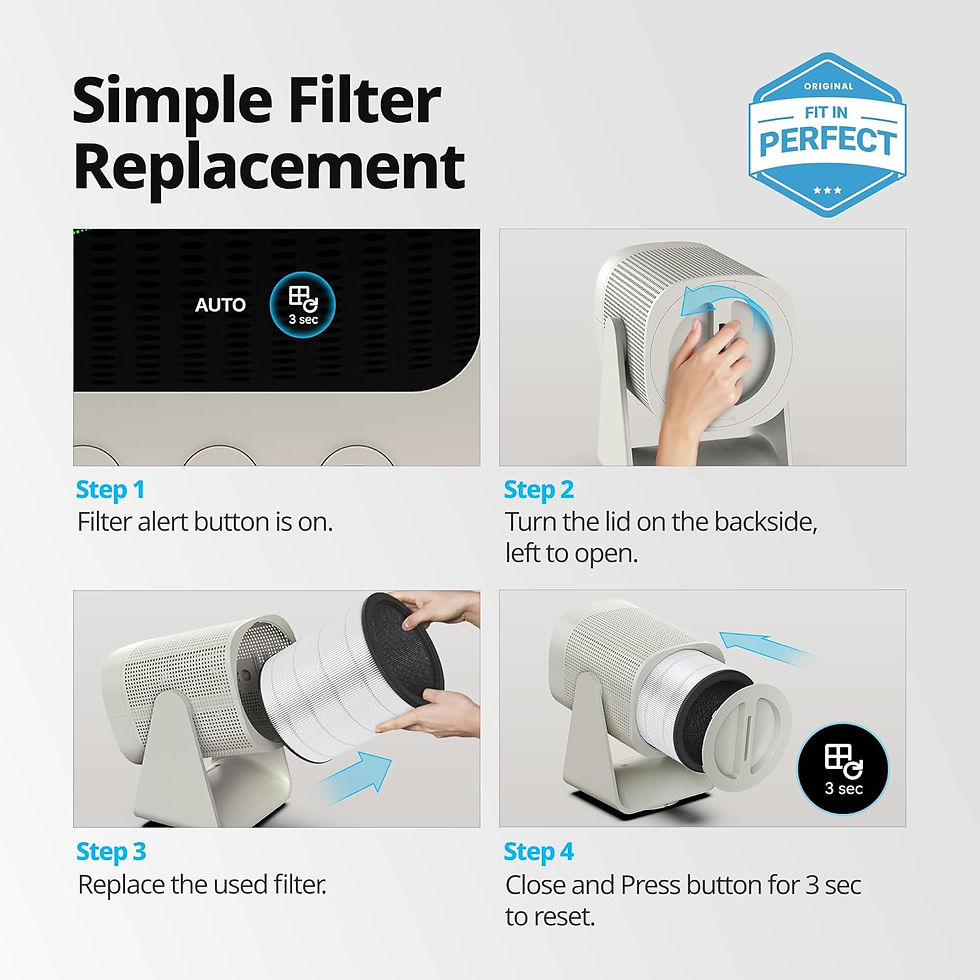 Simple Filter Replacement

ORIGINAL
FIT IN
PERFECT

AUTO
3 sec

Step 1
Filter alert button is on.

Step 2
Turn the lid on the backside, left to open.

Step 3
Replace the used filter.

3 sec

Step 4
Close and Press button for 3 sec to reset.