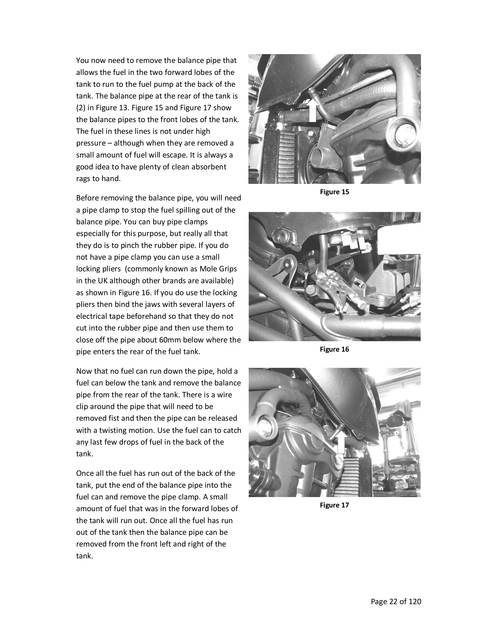 You now need to remove the balance pipe that allows the fuel in the two forward lobes of the tank to run to the fuel pump at the back of the tank. The balance pipe at the rear of the tank is (2) in Figure 13. Figure 15 and Figure 17 show the balance pipes to the front lobes of the tank. The fuel in these lines is not under high pressure – although when they are removed a small amount of fuel will escape. It is always a good idea to have plenty of clean absorbent rags to hand.

Before removing the balance pipe, you will need a pipe clamp to stop the fuel spilling out of the balance pipe. You can buy pipe clamps especially for this purpose, but really all that they do is to pinch the rubber pipe. If you do not have a pipe clamp you can use a small locking pliers (commonly known as Mole Grips in the UK although other brands are available) as shown in Figure 16. If you do use the locking pliers then bind the jaws with several layers of electrical tape beforehand so that they do not cut into the rubber pipe and then use them to close off the pipe about 60mm below where the pipe enters the rear of the fuel tank.

Now that no fuel can run down the pipe, hold a fuel can below the tank and remove the balance pipe from the rear of the tank. There is a wire clip around the pipe that will need to be removed fist and then the pipe can be released with a twisting motion. Use the fuel can to catch any last few drops of fuel in the back of the tank.

Once all the fuel has run out of the back of the tank, put the end of the balance pipe into the fuel can and remove the pipe clamp. A small amount of fuel that was in the forward lobes of the tank will run out. Once all the fuel has run out of the tank then the balance pipe can be removed from the front left and right of the tank.

Figure 15

Figure 16

Figure 17

Page 22 of 120