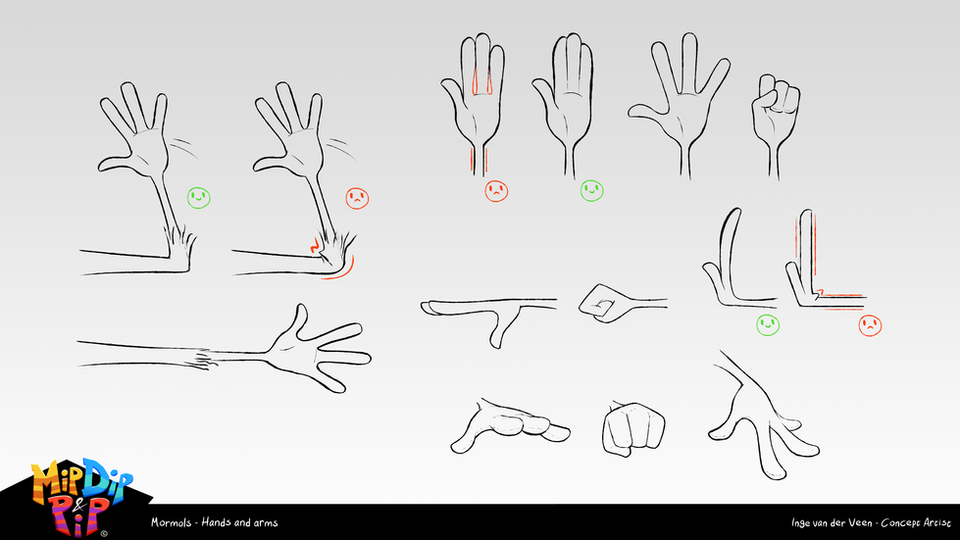 Mip Dip & Pip

Mormols - Hands and arms

Inge van der Veen - Concept Artist