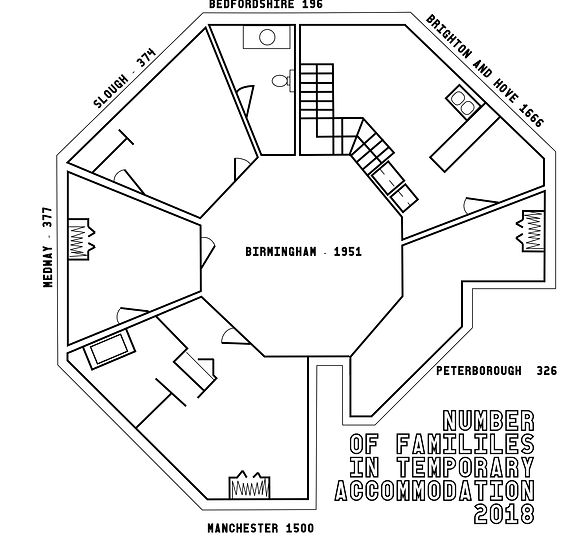 BEDFORDSHIRE 196

BRIGHTON AND HOVE 1666

SLOUGH - 374

MEDWAY - 377

BIRMINGHAM - 1951

PETERBOROUGH 326

MANCHESTER 1500

NUMBER OF FAMILILES IN TEMPORARY ACCOMMODATION 2018