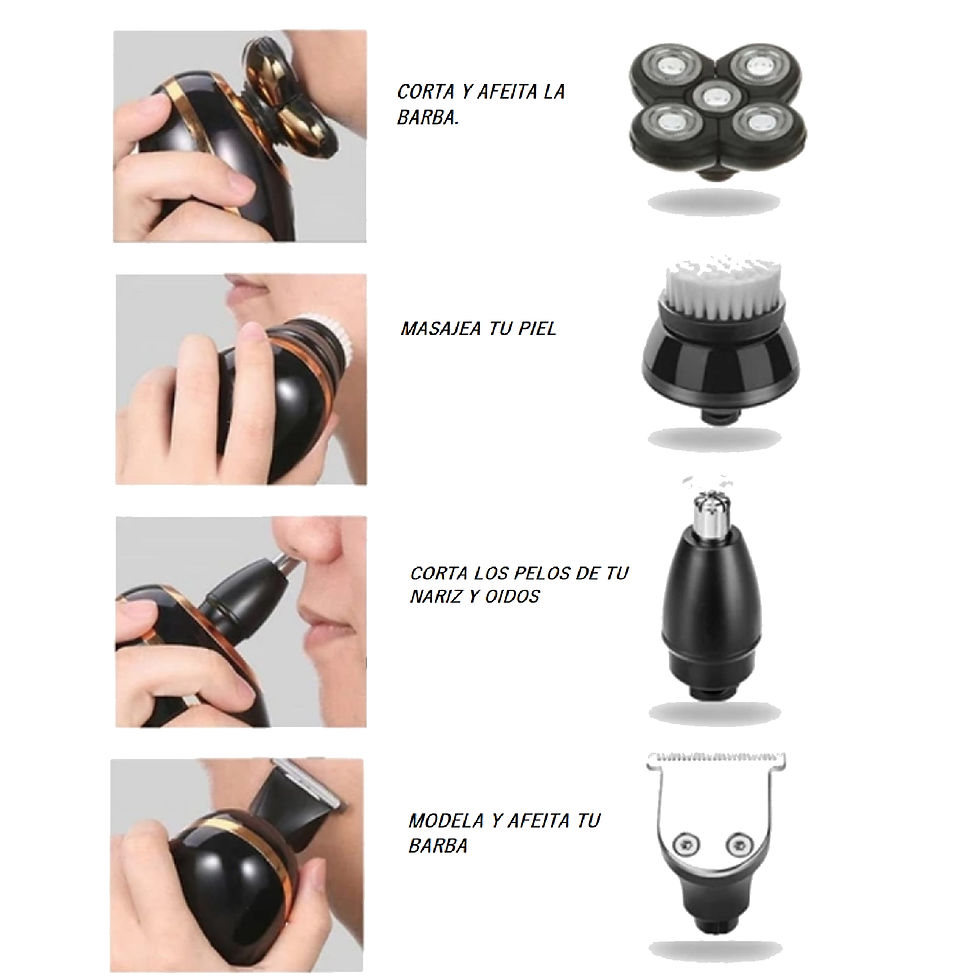 CORTA Y AFEITA LA BARBA.

MASAJEA TU PIEL

CORTA LOS PELOS DE TU NARIZ Y OIDOS

MODELA Y AFEITA TU BARBA