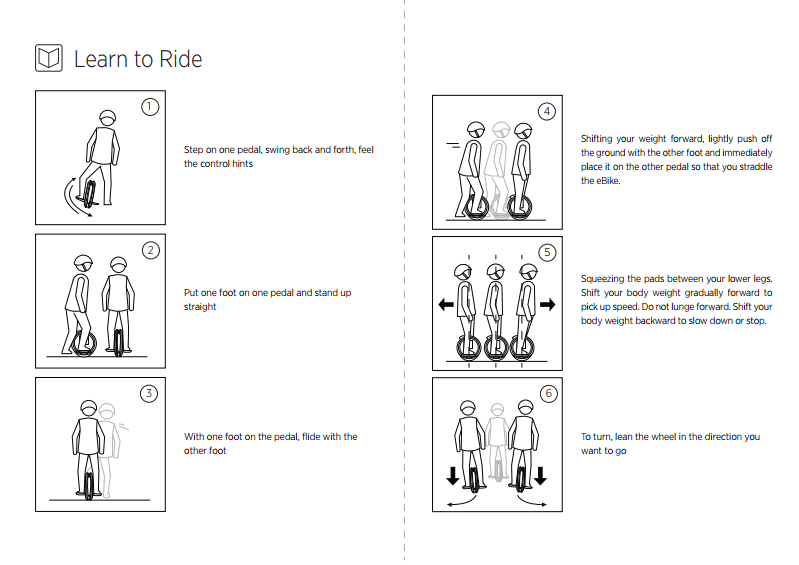 Learn to Ride

1

Step on one pedal, swing back and forth, feel the control hints

2

Put one foot on one pedal and stand up straight

3

With one foot on the pedal, flide with the other foot

4

Shifting your weight forward, lightly push off the ground with the other foot and immediately place it on the other pedal so that you straddle the eBike.

5

Squeezing the pads between your lower legs. Shift your body weight gradually forward to pick up speed. Do not lunge forward. Shift your body weight backward to slow down or stop.

6

To turn, lean the wheel in the direction you want to go