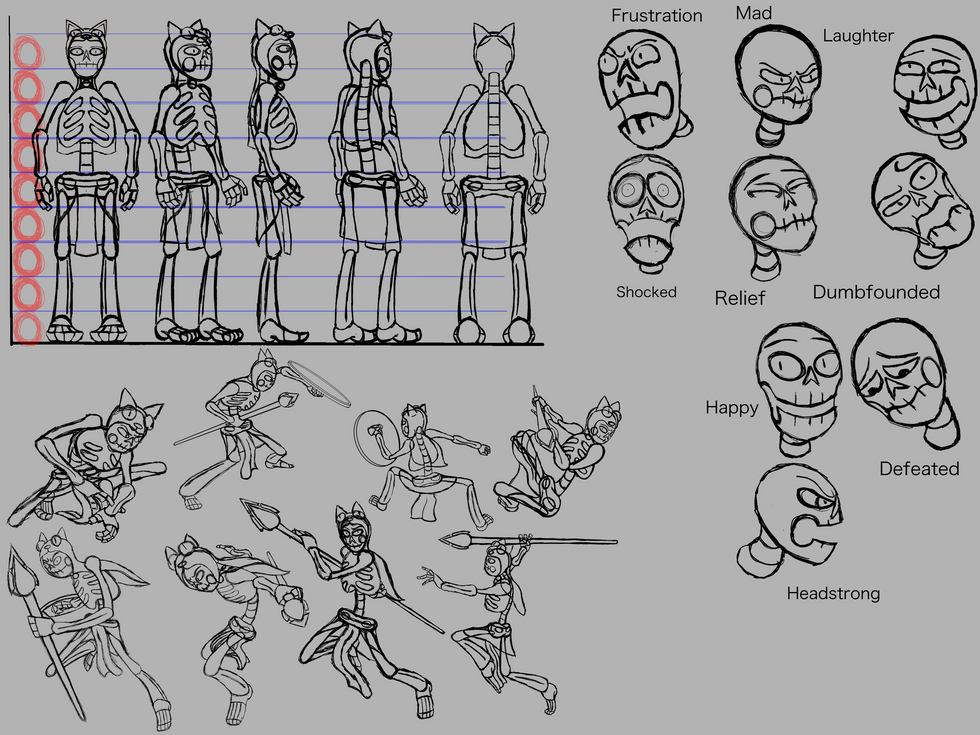 Frustration

Mad

Laughter

Shocked

Relief

Dumbfounded

Happy

Defeated

Headstrong