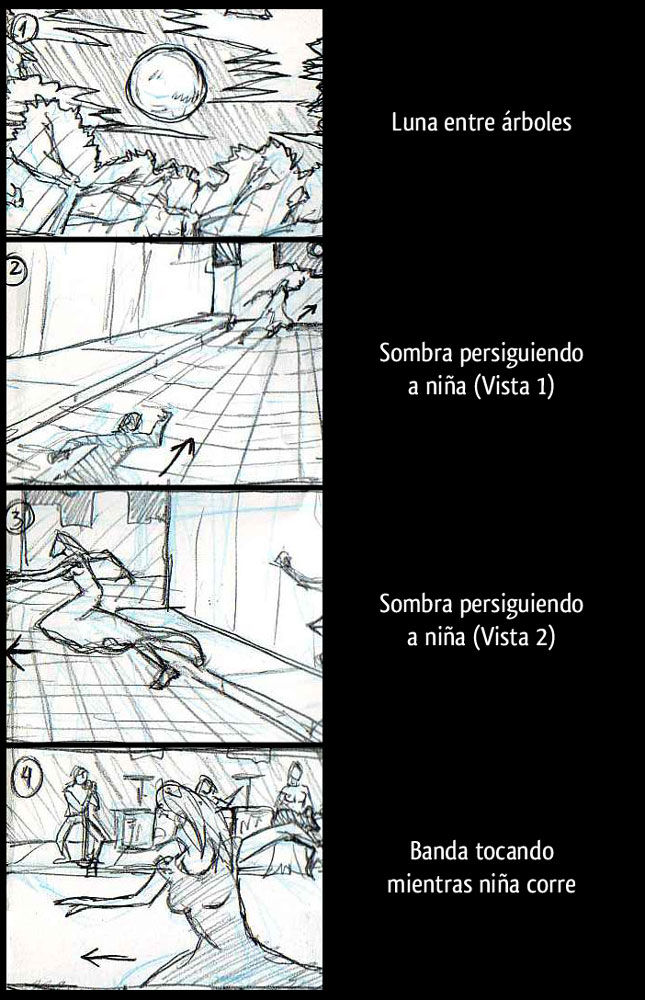 1

Luna entre árboles

2

Sombra persiguiendo a niña (Vista 1)

3

Sombra persiguiendo a niña (Vista 2)

4

Banda tocando mientras niña corre